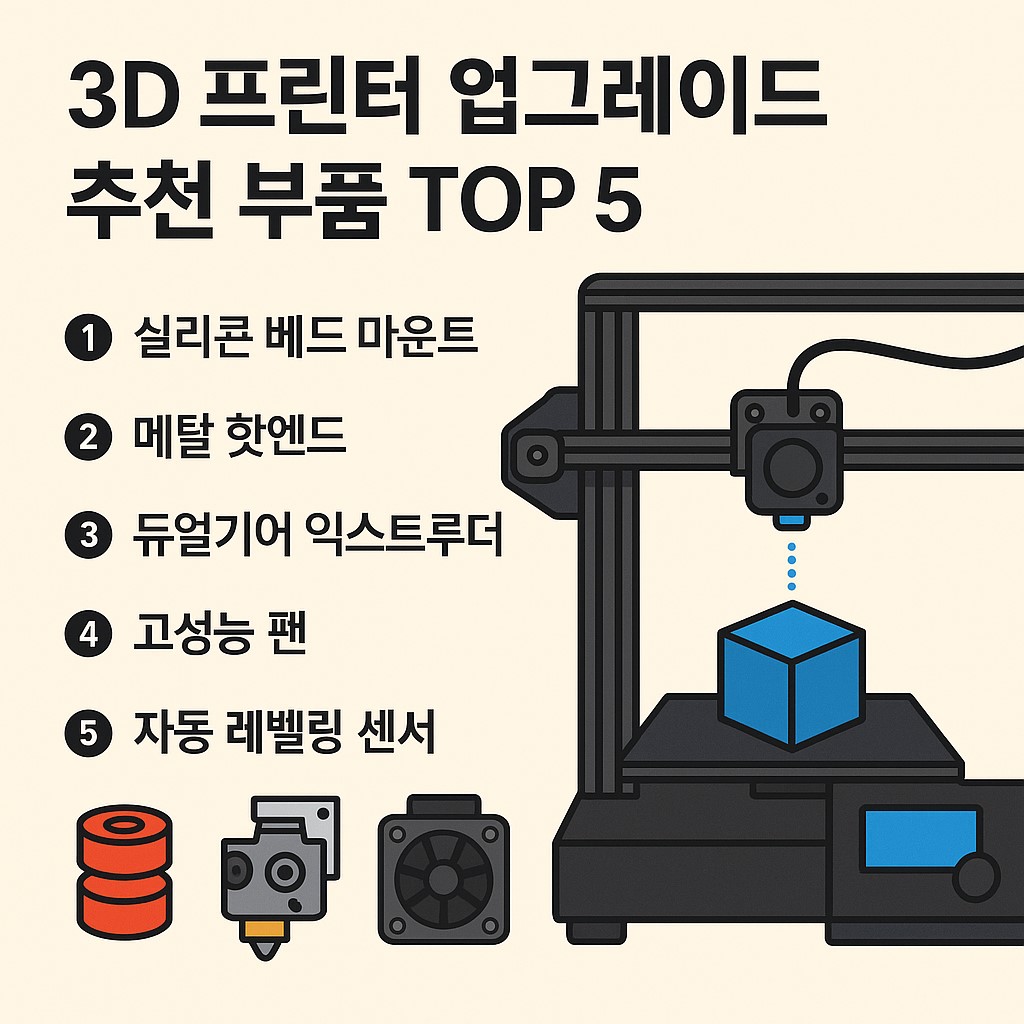 3D 프린터 업그레이드 추천 부품 TOP 5

1 실리콘 베드 마운트

2 메탈 핫엔드

3 듀얼기어 익스트루더

4 고성능 팬

5 자동 레벨링 센서