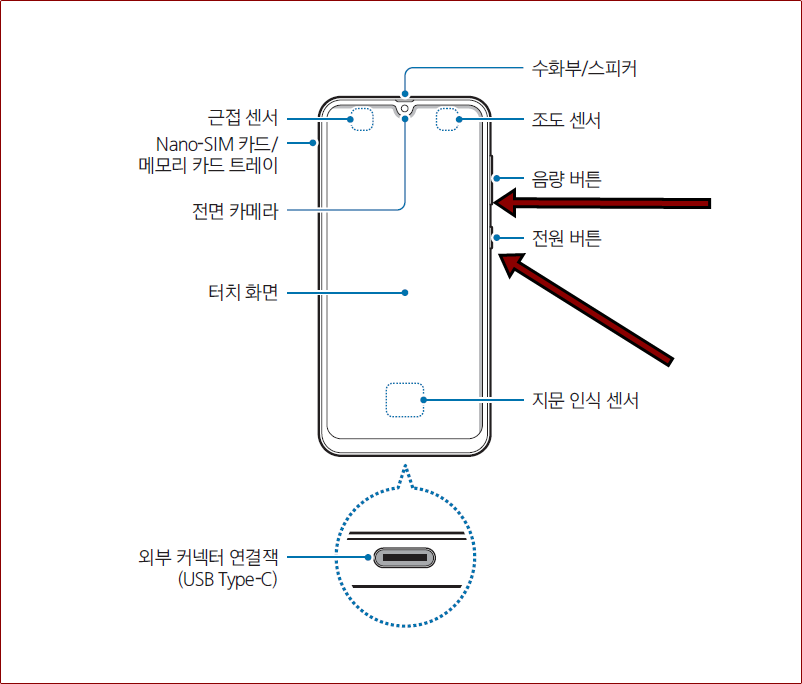 수화부/스피커

근접 센서

조도 센서

Nano-SIM 카드/
메모리 카드 트레이

음량 버튼

전면 카메라

전원 버튼

터치 화면

지문 인식 센서

외부 커넥터 연결잭
(USB Type-C)