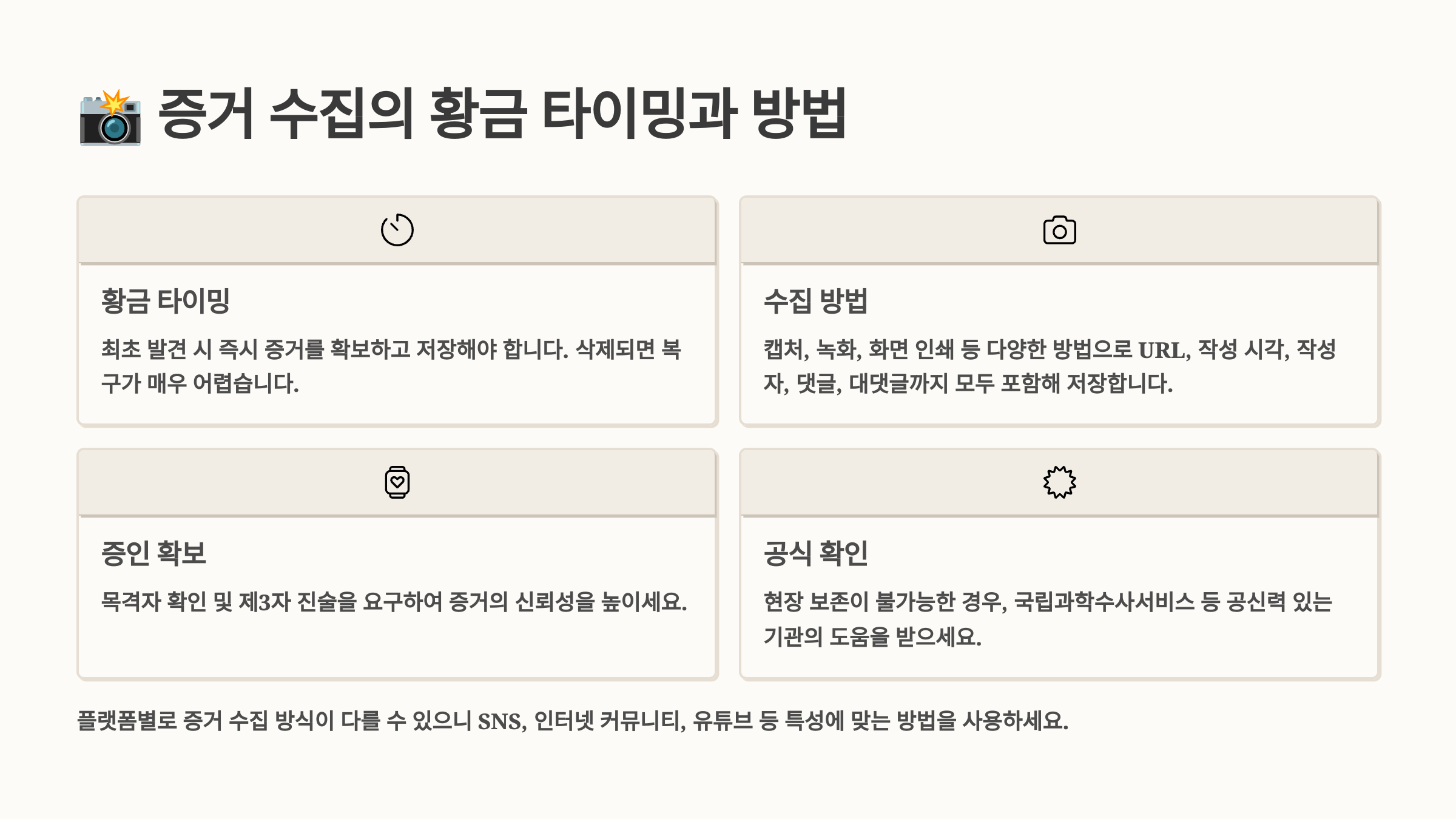 📸 증거 수집의 황금 타이밍과 방법

황금 타이밍

최초 발견 시 즉시 증거를 확보하고 저장해야 합니다. 삭제되면 복구가 매우 어렵습니다.

수집 방법

캡처, 녹화, 화면 인쇄 등 다양한 방법으로 URL, 작성 시각, 작성자, 댓글, 대댓글까지 모두 포함해 저장합니다.

증인 확보

목격자 확인 및 제3자 진술을 요구하여 증거의 신뢰성을 높이세요.

공식 확인

현장 보존이 불가능한 경우, 국립과학수사서비스 등 공신력 있는 기관의 도움을 받으세요.

플랫폼별로 증거 수집 방식이 다를 수 있으니 SNS, 인터넷 커뮤니티, 유튜브 등 특성에 맞는 방법을 사용하세요.