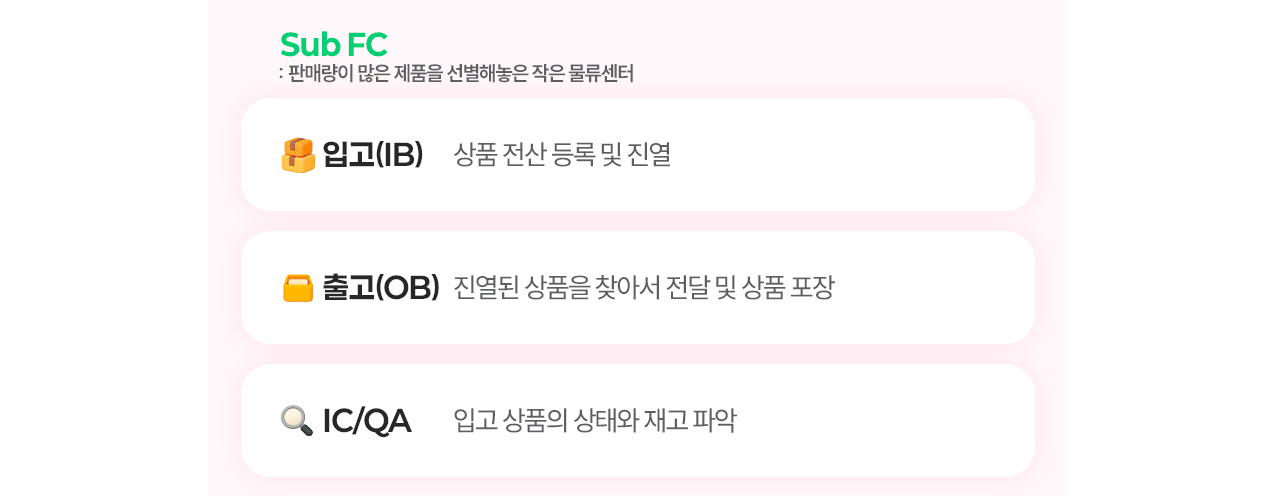 Sub FC
: 판매량이 많은 제품을 선별해놓은 작은 물류센터

입고(IB) 상품 전산 등록 및 진열

출고(OB) 진열된 상품을 찾아서 전달 및 상품 포장

IC/QA 입고 상품의 상태와 재고 파악