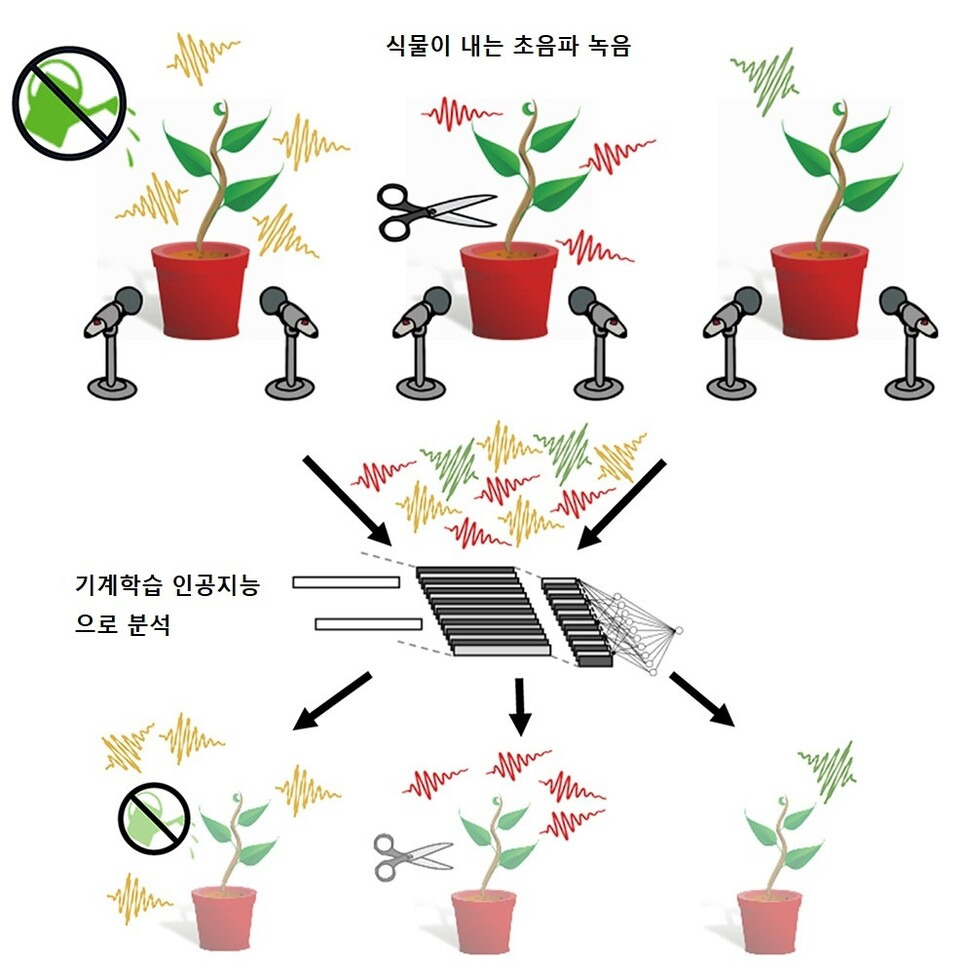 식물이 내는 초음파 녹음

기계학습 인공지능
으로 분석