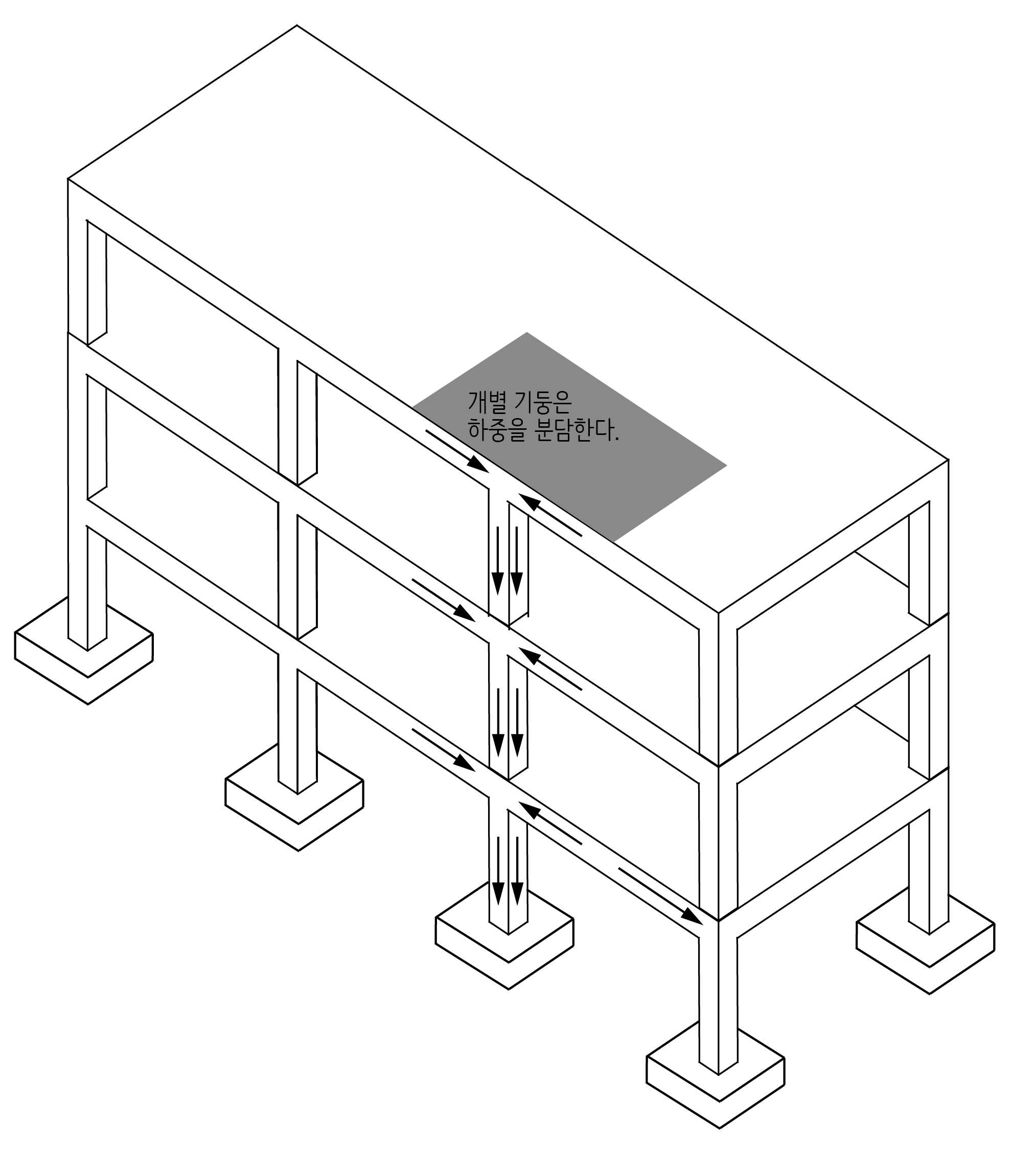 개별 기둥은
하중을 분담한다.