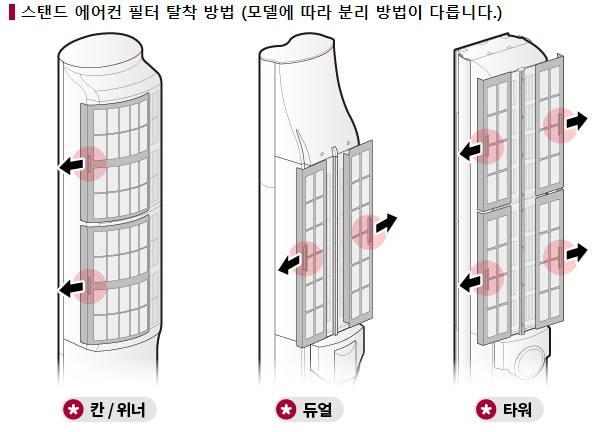 스탠드 에어컨 필터 탈착 방법 (모델에 따라 분리 방법이 다릅니다.)

칸 / 위너

듀얼

타워