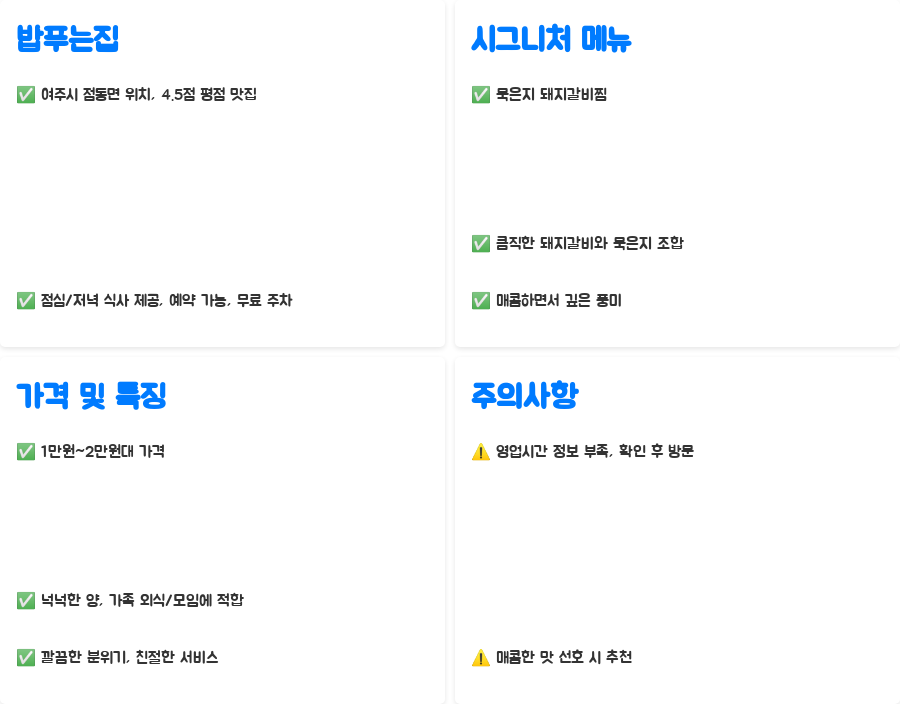 밥푸는집

✅ 여주시 점동면 위치, 4.5점 평점 맛집

✅ 점심/저녁 식사 제공, 예약 가능, 무료 주차

시그니처 메뉴

✅ 묵은지 돼지갈비찜

✅ 큼직한 돼지갈비와 묵은지 조합

✅ 매콤하면서 깊은 풍미

가격 및 특징

✅ 1만원~2만원대 가격

✅ 넉넉한 양, 가족 외식/모임에 적합

✅ 깔끔한 분위기, 친절한 서비스

주의사항

⚠️ 영업시간 정보 부족, 확인 후 방문

⚠️ 매콤한 맛 선호 시 추천