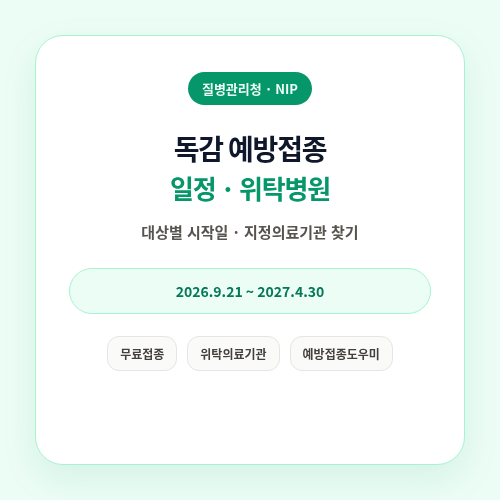 질병관리청 · NIP

독감 예방접종
일정 · 위탁병원

대상별 시작일 · 지정의료기관 찾기

2026.9.21 ~ 2027.4.30

무료접종

위탁의료기관

예방접종도우미