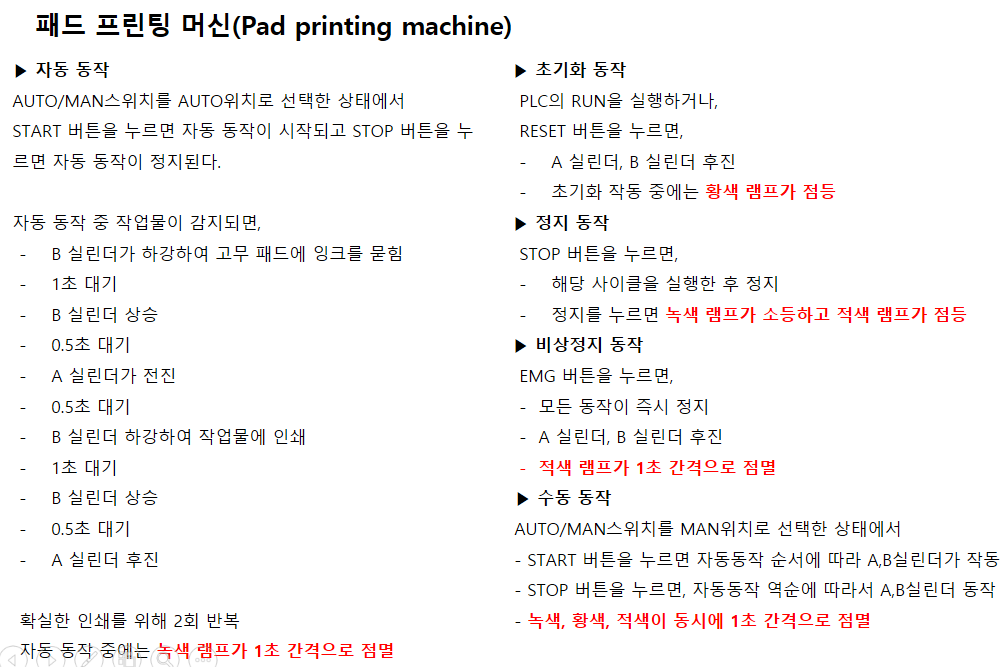 패드 프린팅 머신(Pad printing machine)

▶ 자동 동작
AUTO/MAN스위치를 AUTO위치로 선택한 상태에서 START 버튼을 누르면 자동 동작이 시작되고 STOP 버튼을 누르면 자동 동작이 정지된다.

자동 동작 중 작업물이 감지되면,
- B 실린더가 하강하여 고무 패드에 잉크를 묻힘
- 1초 대기
- B 실린더 상승
- 0.5초 대기
- A 실린더가 전진
- 0.5초 대기
- B 실린더 하강하여 작업물에 인쇄
- 1초 대기
- B 실린더 상승
- 0.5초 대기
- A 실린더 후진

확실한 인쇄를 위해 2회 반복
자동 동작 중에는 녹색 램프가 1초 간격으로 점멸

▶ 초기화 동작
PLC의 RUN을 실행하거나,
RESET 버튼을 누르면,
- A 실린더, B 실린더 후진
- 초기화 작동 중에는 황색 램프가 점등

▶ 정지 동작
STOP 버튼을 누르면,
- 해당 사이클을 실행한 후 정지
- 정지를 누르면 녹색 램프가 소등하고 적색 램프가 점등

▶ 비상정지 동작
EMG 버튼을 누르면,
- 모든 동작이 즉시 정지
- A 실린더, B 실린더 후진
- 적색 램프가 1초 간격으로 점멸

▶ 수동 동작
AUTO/MAN스위치를 MAN위치로 선택한 상태에서
- START 버튼을 누르면 자동동작 순서에 따라 A,B실린더가 작동
- STOP 버튼을 누르면, 자동동작 역순에 따라서 A,B실린더 동작
- 녹색, 황색, 적색이 동시에 1초 간격으로 점멸