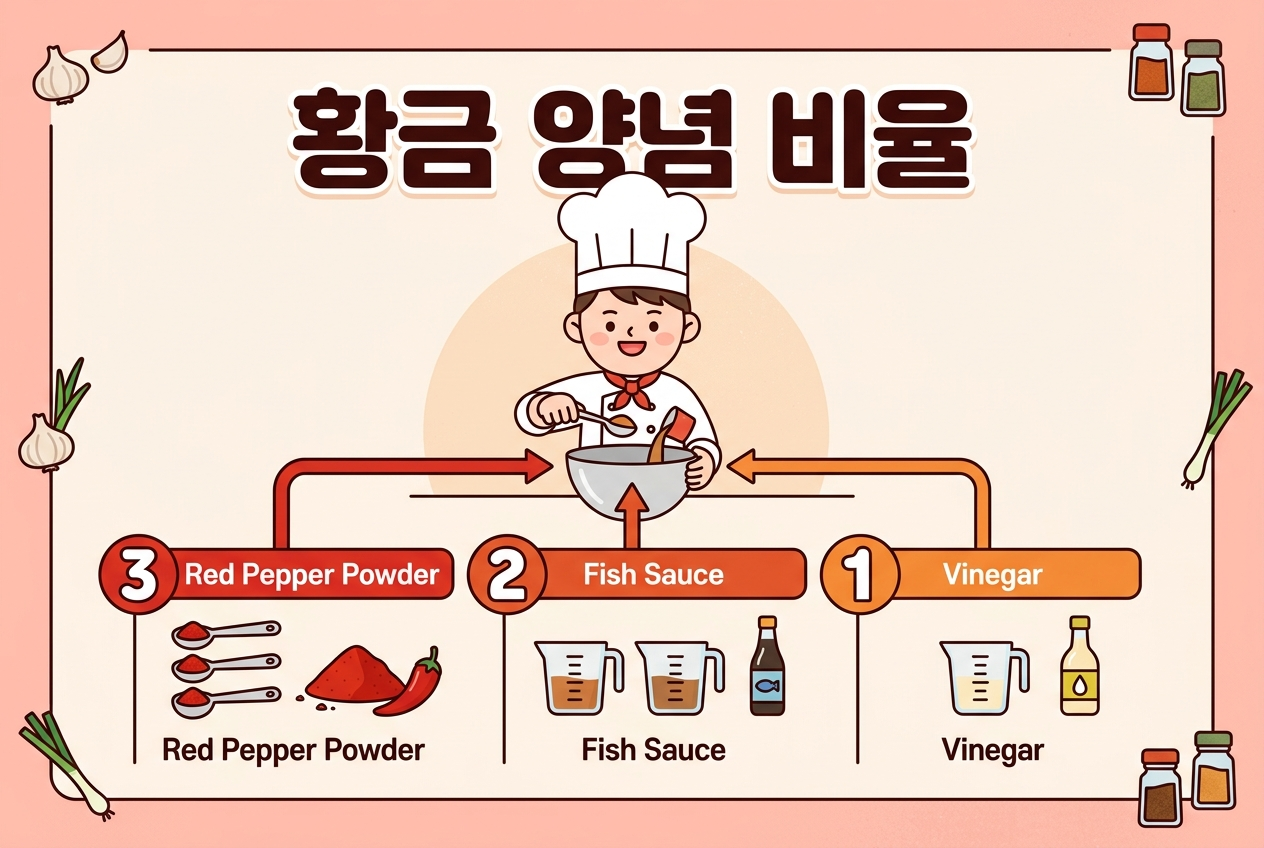 황금 양념 비율

3 Red Pepper Powder

Red Pepper Powder

2 Fish Sauce

Fish Sauce

1 Vinegar

Vinegar