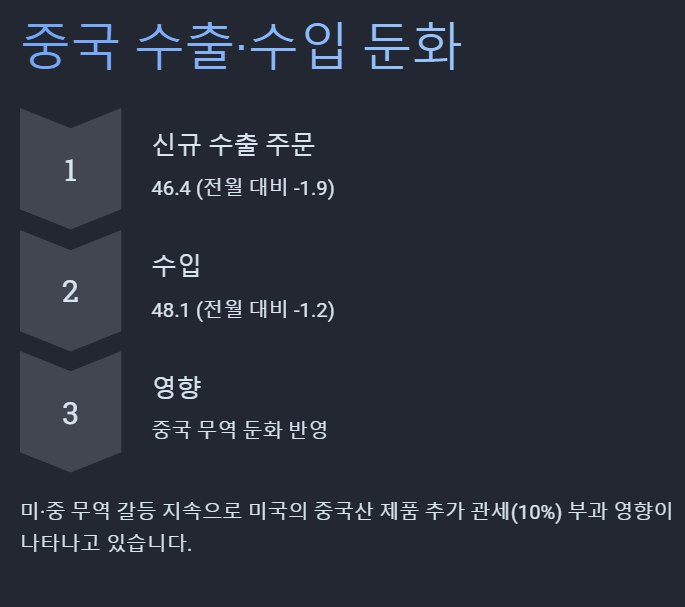 중국 수출·수입 둔화

1

신규 수출 주문

46.4 (전월 대비 -1.9)

2

수입

48.1 (전월 대비 -1.2)

3

영향

중국 무역 둔화 반영

미·중 무역 갈등 지속으로 미국의 중국산 제품 추가 관세(10%) 부과 영향이 나타나고 있습니다.