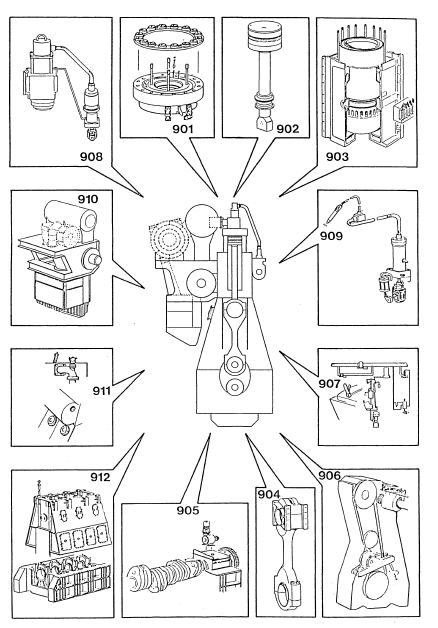 908

901

902

903

910

909

911

907

912

905

904

906