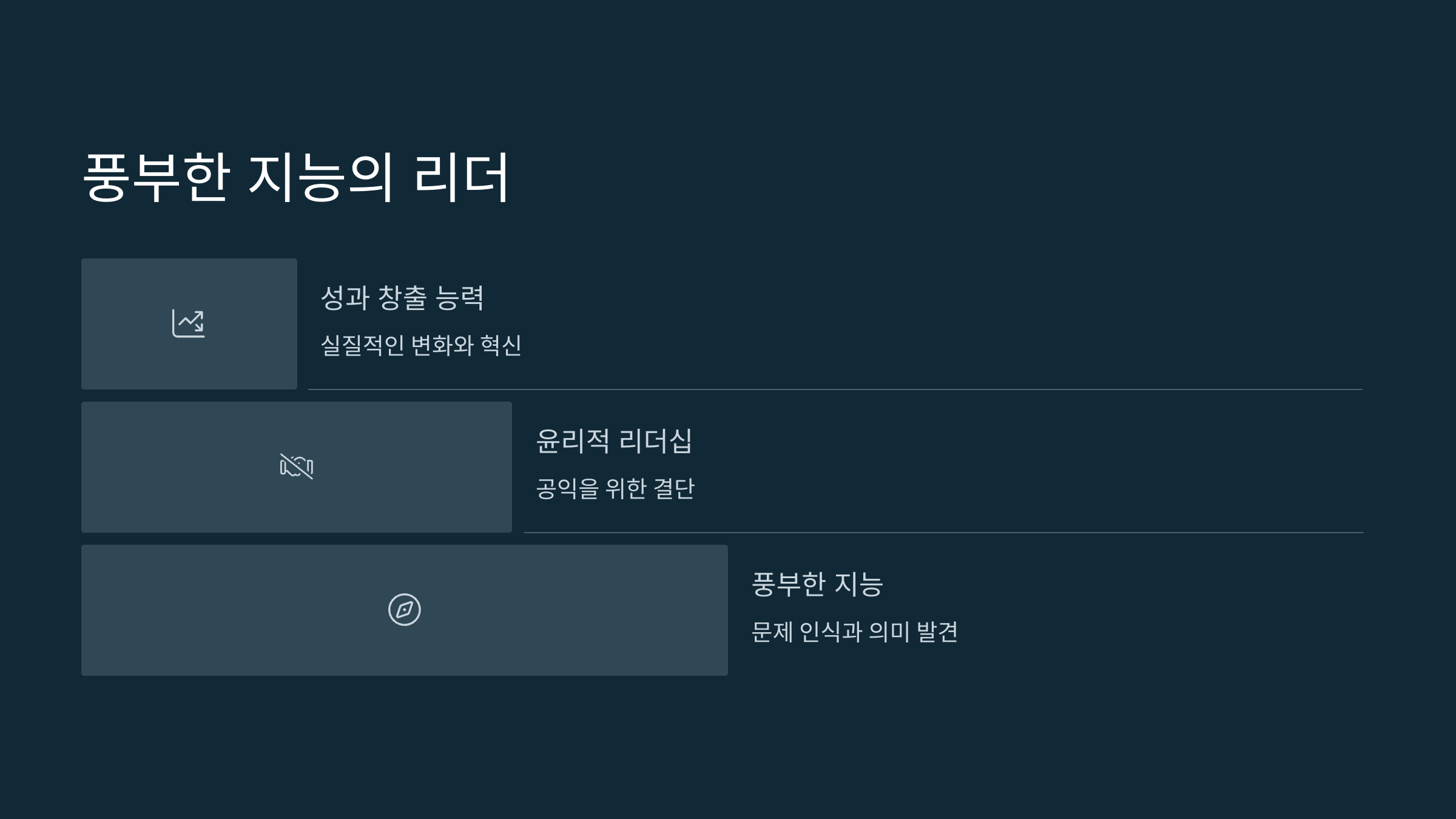 풍부한 지능의 리더

성과 창출 능력

실질적인 변화와 혁신

윤리적 리더십

공익을 위한 결단

풍부한 지능

문제 인식과 의미 발견