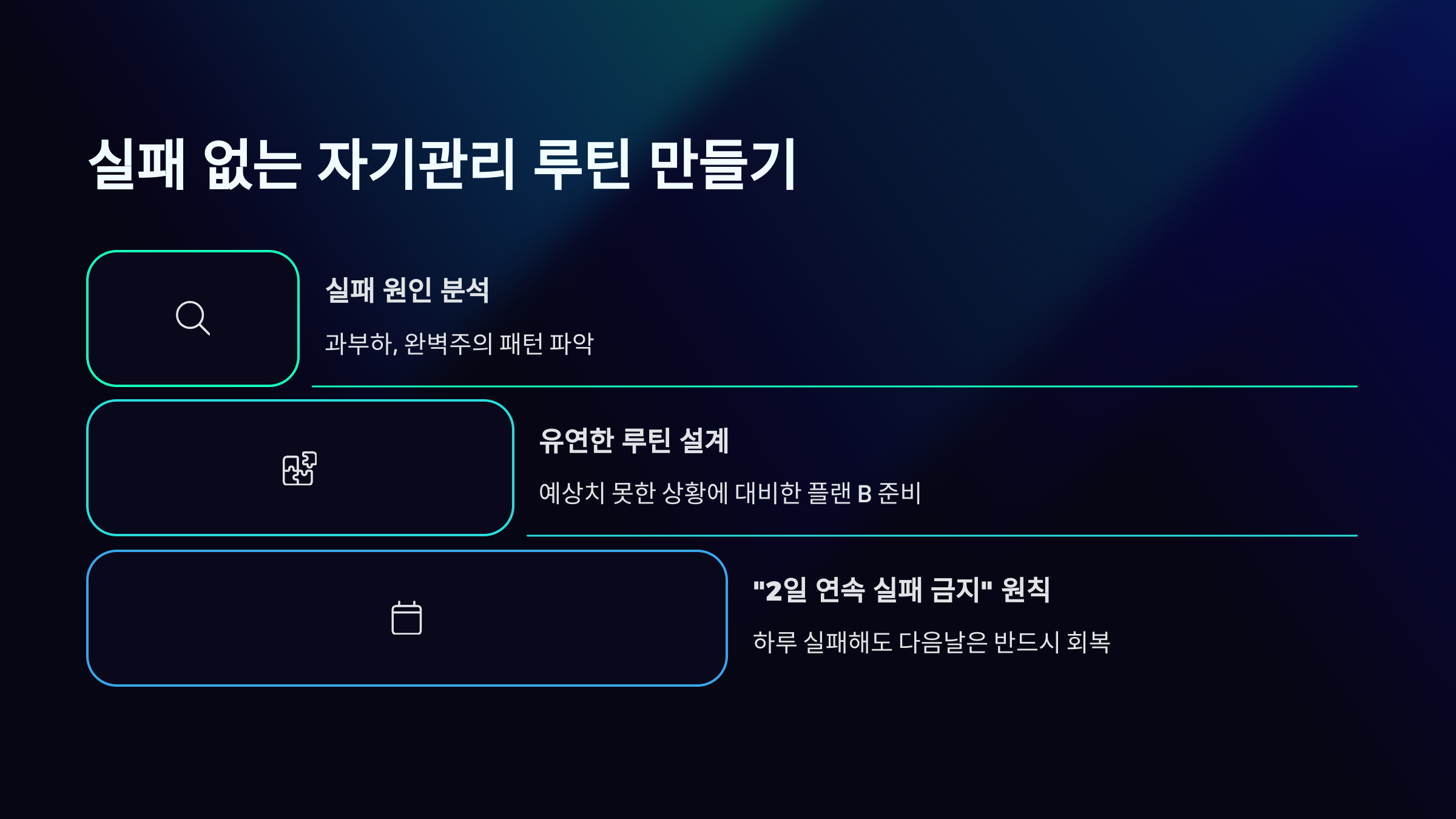 실패 없는 자기관리 루틴 만들기

실패 원인 분석

과부하, 완벽주의 패턴 파악

유연한 루틴 설계

예상치 못한 상황에 대비한 플랜 B 준비

"2일 연속 실패 금지" 원칙

하루 실패해도 다음날은 반드시 회복