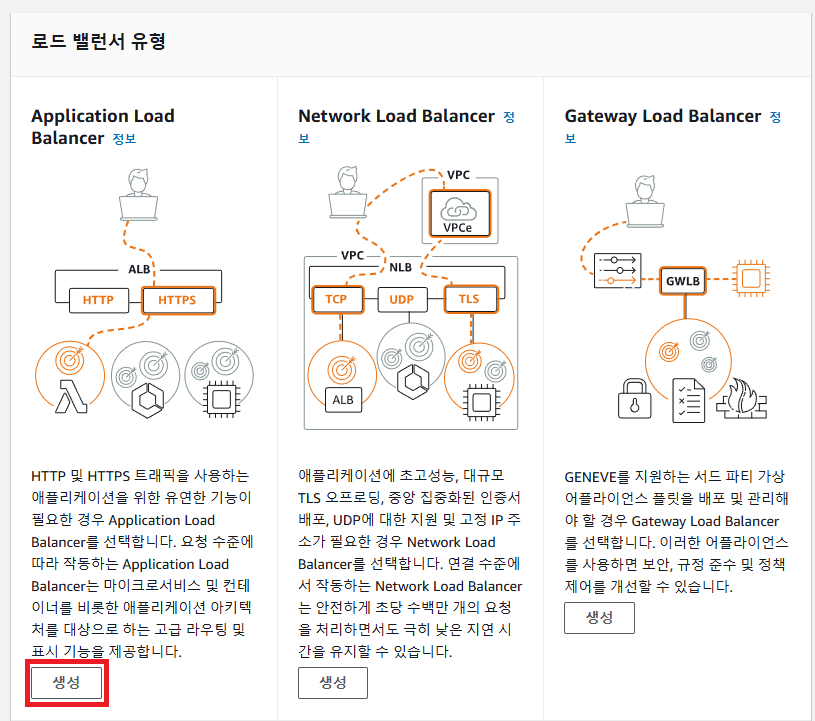 로드 밸런서 유형

Application Load Balancer 정보

ALB

HTTP

HTTPS

HTTP 및 HTTPS 트래픽을 사용하는 애플리케이션을 위한 유연한 기능이 필요한 경우 Application Load Balancer를 선택합니다. 요청 수준에 따라 작동하는 Application Load Balancer는 마이크로서비스 및 컨테이너를 비롯한 애플리케이션 아키텍처를 대상으로 하는 고급 라우팅 및 표시 기능을 제공합니다.

생성

Network Load Balancer 정보

VPC

VPCe

VPC

NLB

TCP

UDP

TLS

ALB

애플리케이션에 초고성능, 대규모 TLS 오프로딩, 중앙 집중화된 인증서 배포, UDP에 대한 지원 및 고정 IP 주소가 필요한 경우 Network Load Balancer를 선택합니다. 연결 수준에서 작동하는 Network Load Balancer는 안전하게 초당 수백만 개의 요청을 처리하면서도 극히 낮은 지연 시간을 유지할 수 있습니다.

생성

Gateway Load Balancer 정보

GWLB

GENEVE를 지원하는 서드 파티 가상 어플라이언스 플릿을 배포 및 관리해야 할 경우 Gateway Load Balancer를 선택합니다. 이러한 어플라이언스를 사용하면 보안, 규정 준수 및 정책 제어를 개선할 수 있습니다.

생성