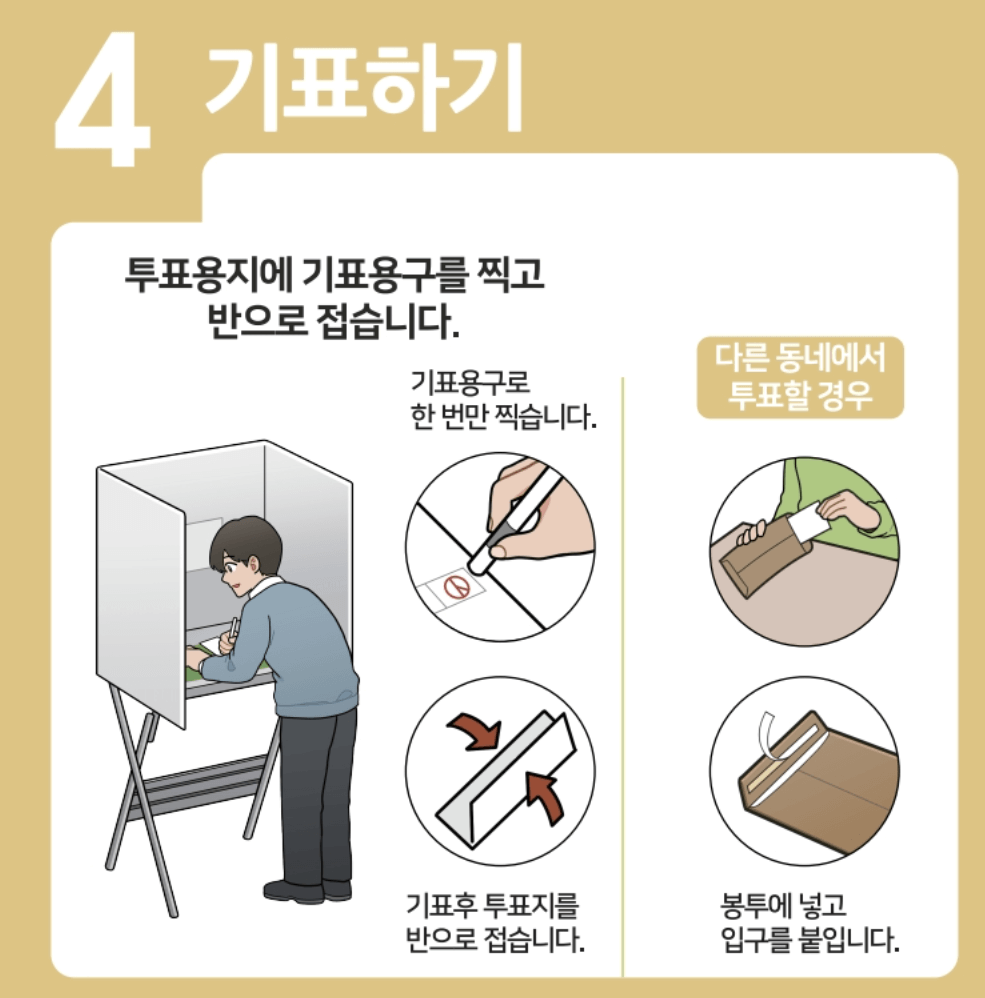 4 기표하기

투표용지에 기표용구를 찍고 반으로 접습니다.

기표용구로 한 번만 찍습니다.

기표후 투표지를 반으로 접습니다.

다른 동네에서 투표할 경우

봉투에 넣고 입구를 붙입니다.