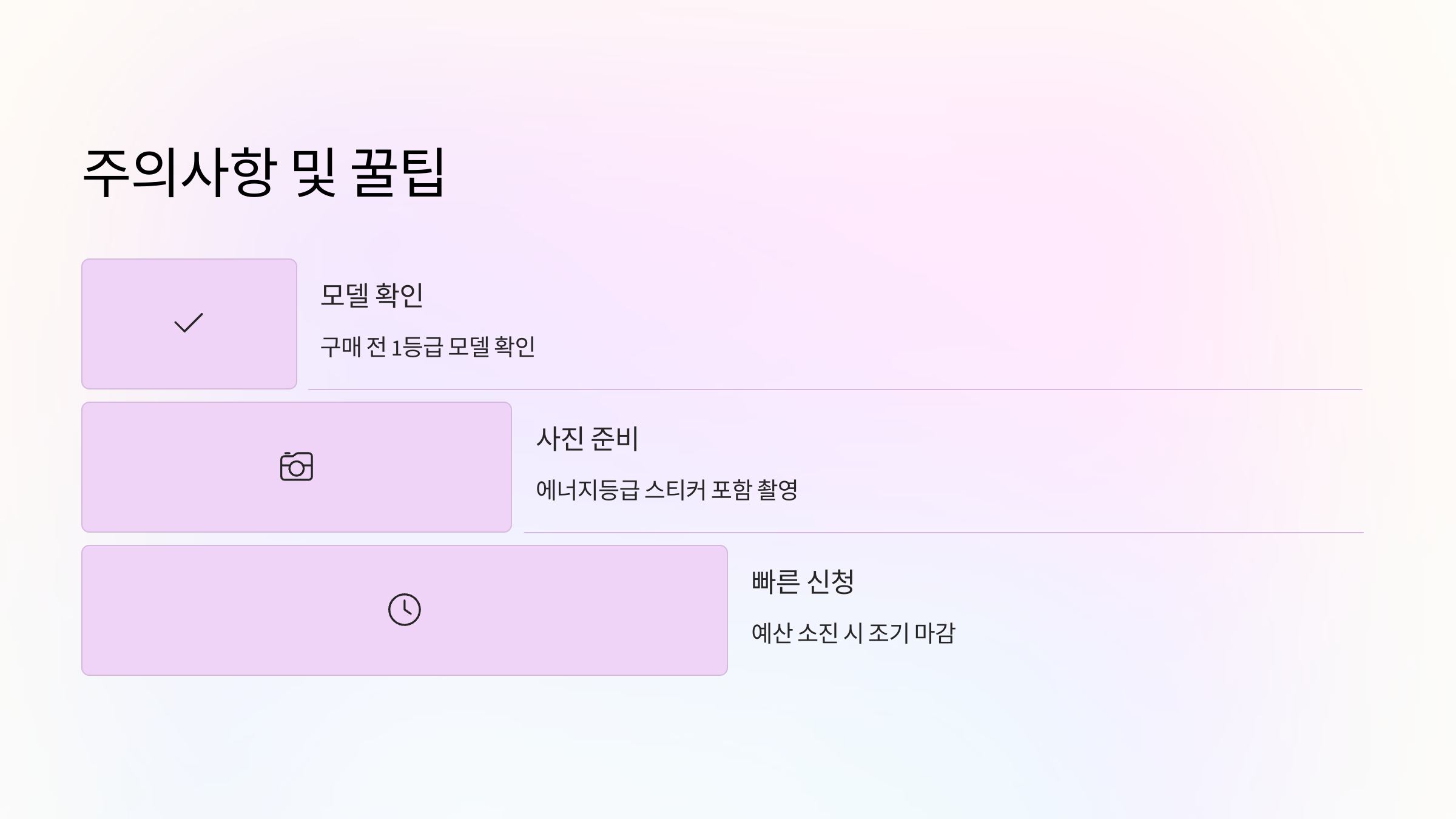 주의사항 및 꿀팁

모델 확인

구매 전 1등급 모델 확인

사진 준비

에너지등급 스티커 포함 촬영

빠른 신청

예산 소진 시 조기 마감