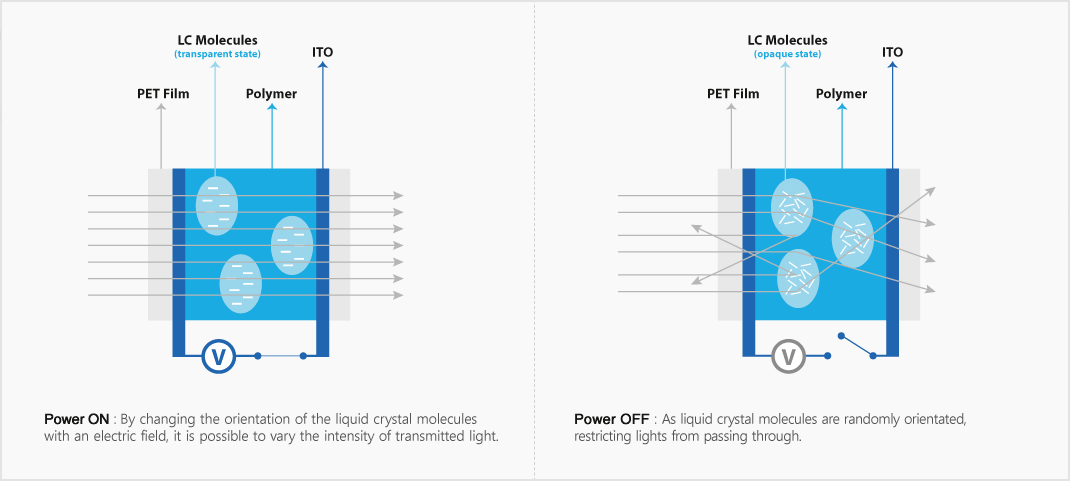 LC Molecules
(transparent state)

ITO

PET Film

Polymer

V

Power ON : By changing the orientation of the liquid crystal molecules with an electric field, it is possible to vary the intensity of transmitted light.

LC Molecules
(opaque state)

ITO

PET Film

Polymer

V

Power OFF : As liquid crystal molecules are randomly orientated, restricting lights from passing through.