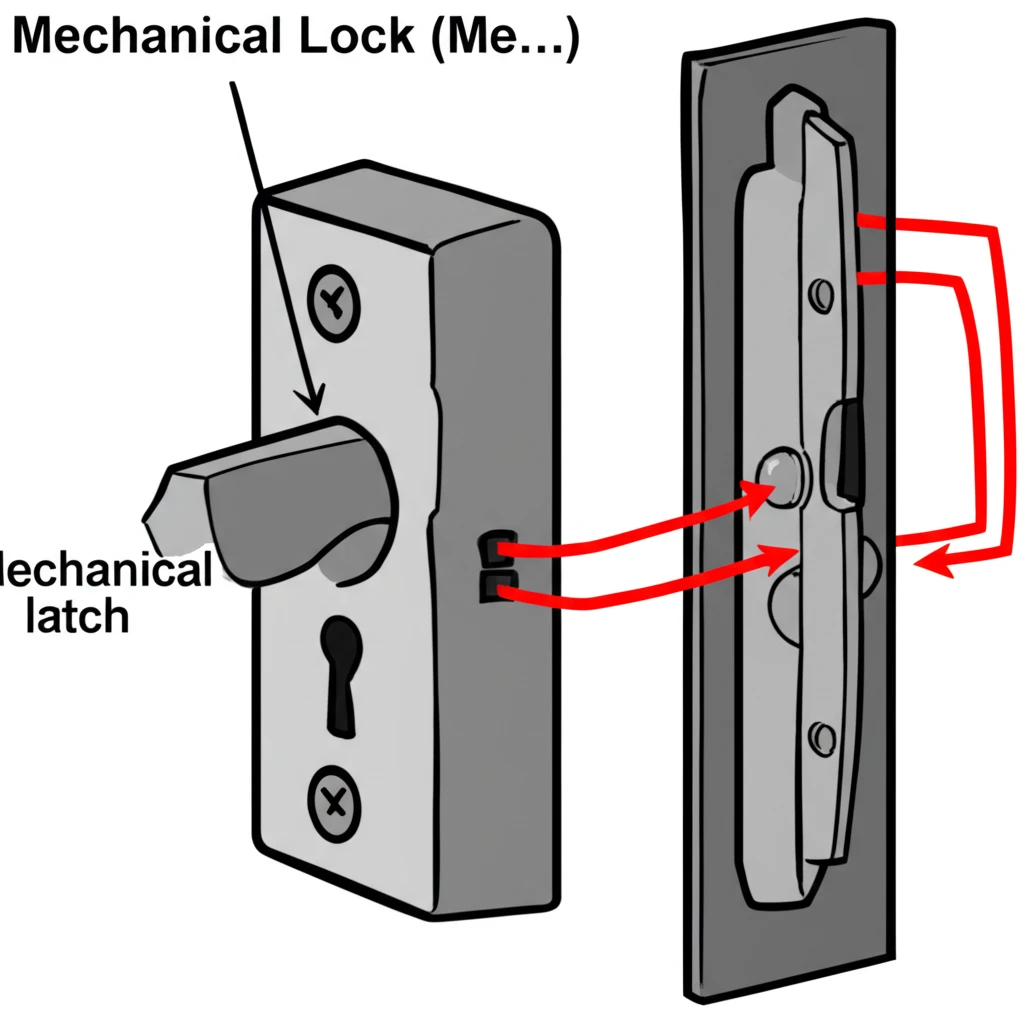 Mechanical Lock (Me...)

lechanical latch