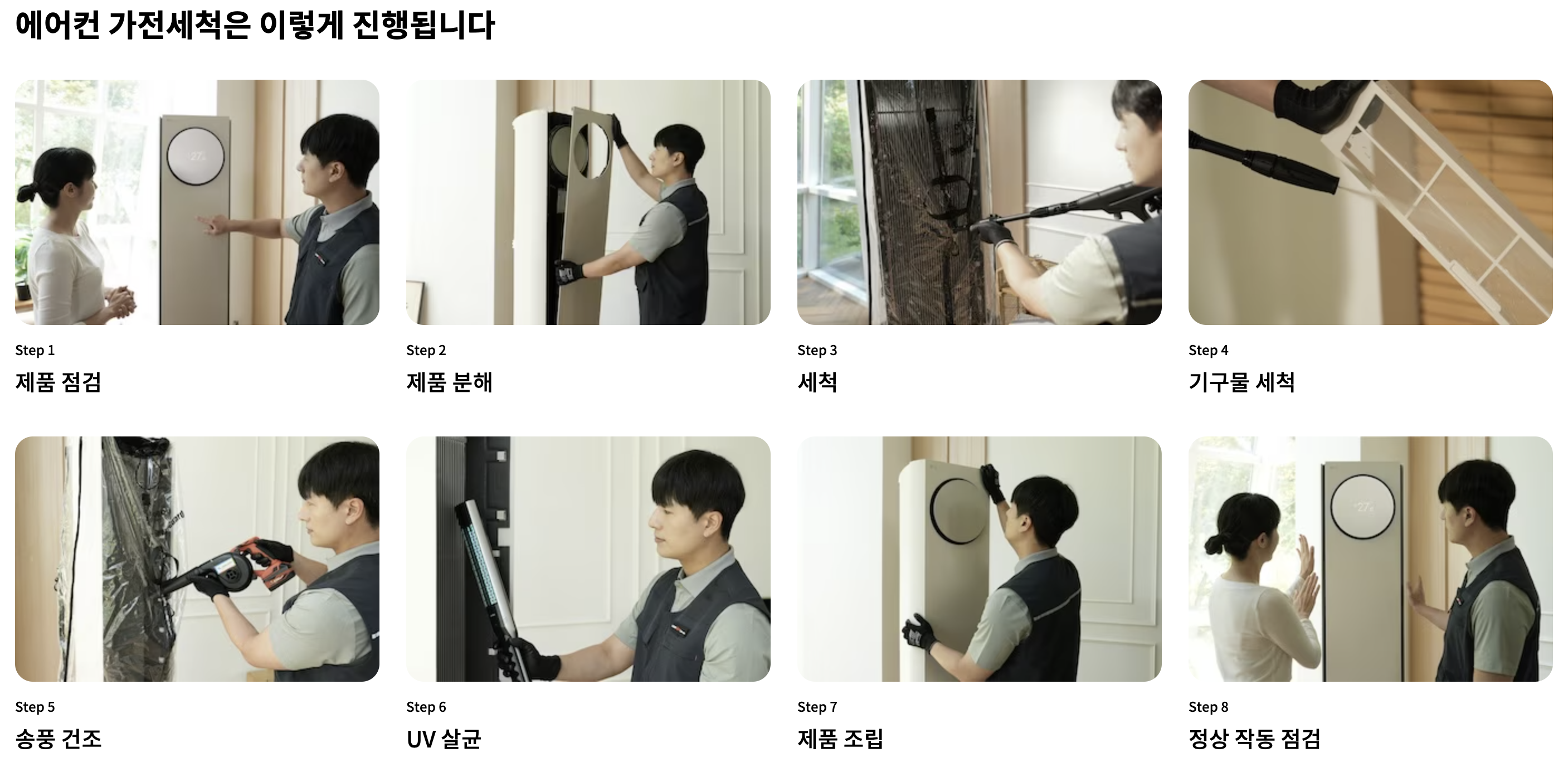 에어컨 가전세척은 이렇게 진행됩니다

Step 1
제품 점검

Step 2
제품 분해

Step 3
세척

Step 4
기구물 세척

Step 5
송풍 건조

Step 6
UV 살균

Step 7
제품 조립

Step 8
정상 작동 점검