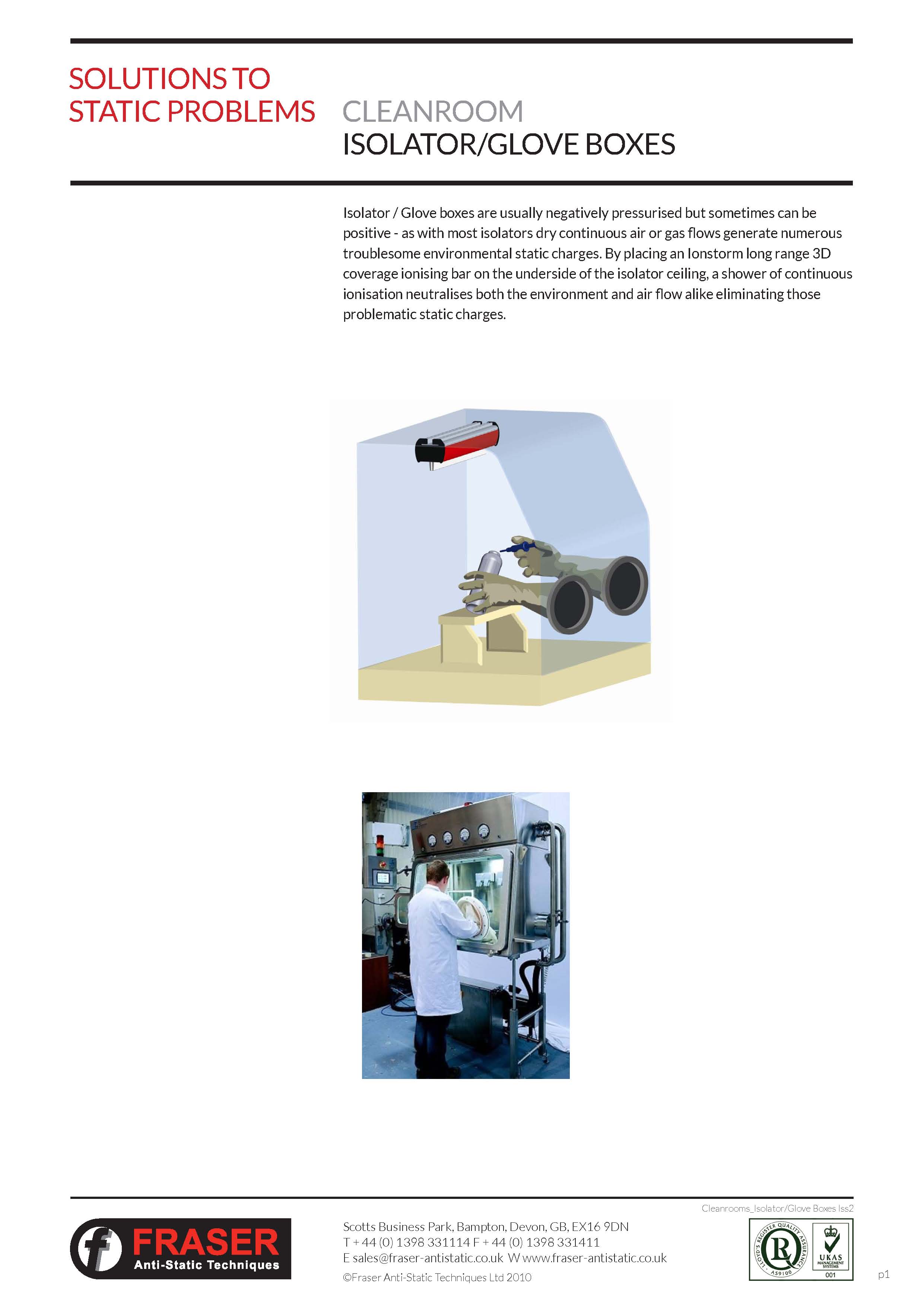 SOLUTIONS TO STATIC PROBLEMS

CLEANROOM
ISOLATOR/GLOVE BOXES

Isolator / Glove boxes are usually negatively pressurised but sometimes can be positive - as with most isolators dry continuous air or gas flows generate numerous troublesome environmental static charges. By placing an Ionstorm long range 3D coverage ionising bar on the underside of the isolator ceiling, a shower of continuous ionisation neutralises both the environment and air flow alike eliminating those problematic static charges.

Cleanrooms_Isolator/Glove Boxes Iss2

FRASER
Anti-Static Techniques

Scotts Business Park, Bampton, Devon, GB, EX16 9DN
T + 44 (0) 1398 331114 F + 44 (0) 1398 331411
E sales@fraser-antistatic.co.uk W www.fraser-antistatic.co.uk
©Fraser Anti-Static Techniques Ltd 2010

LLOYD'S REGISTER QUALITY ASSURANCE
AS9100
UKAS MANAGEMENT SYSTEMS 001

p1