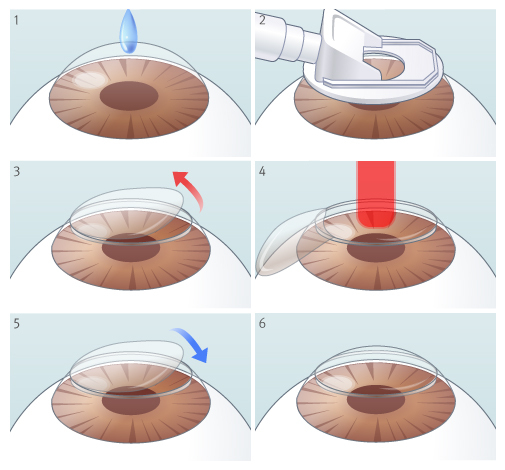 1

2

3

4

5

6