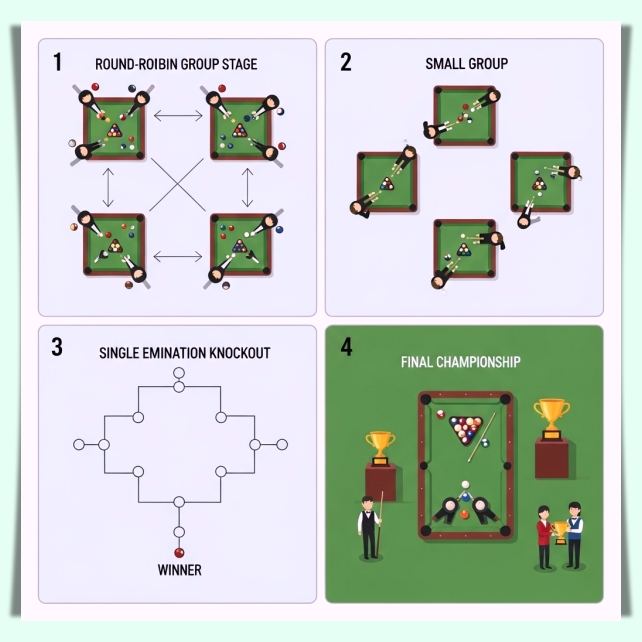 1
ROUND-ROIBIN GROUP STAGE

2
SMALL GROUP

3
SINGLE EMINATION KNOCKOUT

WINNER

4
FINAL CHAMPIONSHIP