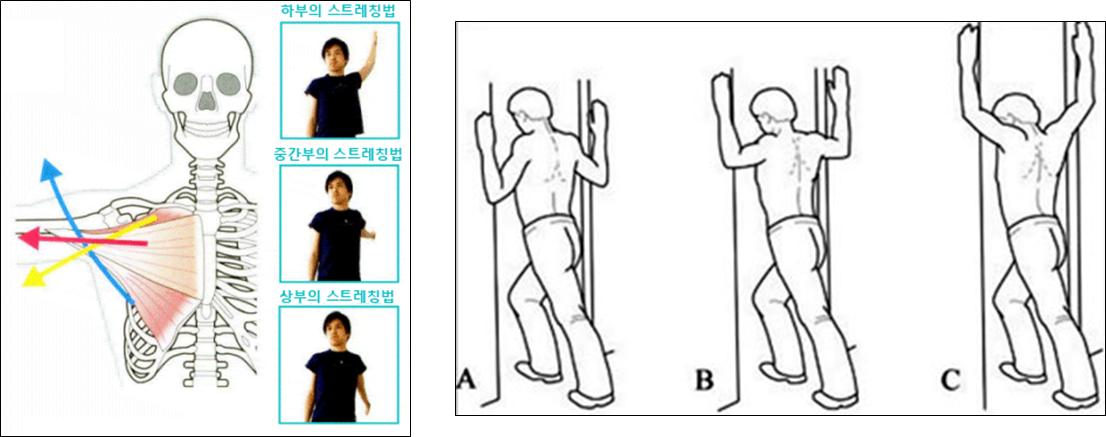 하부의 스트레칭법

중간부의 스트레칭법

상부의 스트레칭법

A

B

C