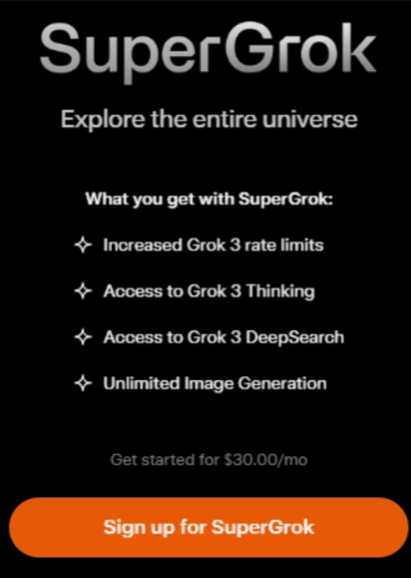 SuperGrok

Explore the entire universe

What you get with SuperGrok:

Increased Grok 3 rate limits

Access to Grok 3 Thinking

Access to Grok 3 DeepSearch

Unlimited Image Generation

Get started for $30.00/mo

Sign up for SuperGrok