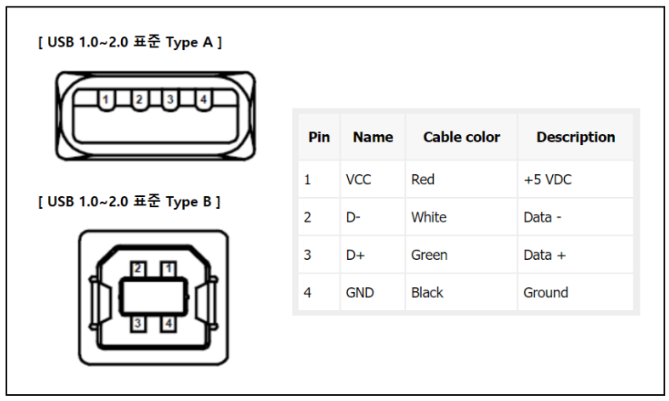 [ USB 1.0~2.0 표준 Type A ]

1 2 3 4

[ USB 1.0~2.0 표준 Type B ]

2 1
3 4

| Pin | Name | Cable color | Description |
|---|---|---|---|
| 1 | VCC | Red | +5 VDC |
| 2 | D- | White | Data - |
| 3 | D+ | Green | Data + |
| 4 | GND | Black | Ground |