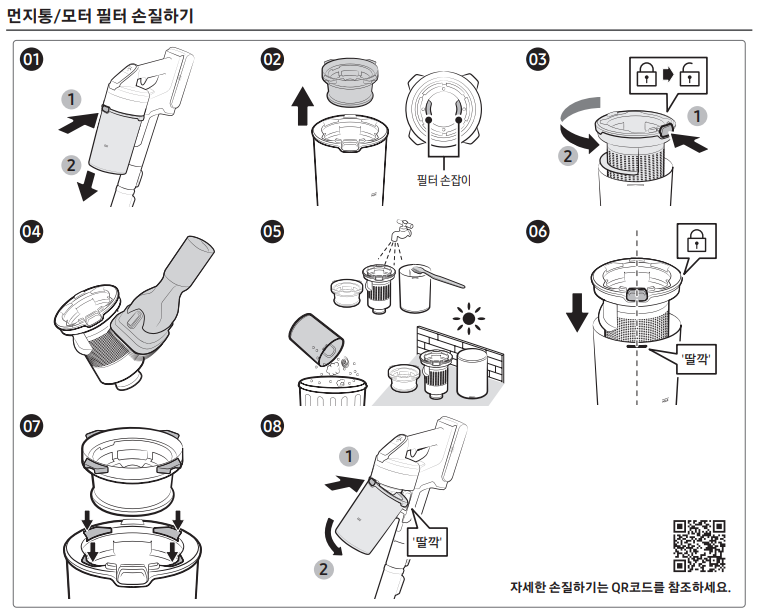 먼지통/모터 필터 손질하기

01
1
2

02
필터 손잡이

03
1
2

04

05

06
'딸깍'

07

08
1
2
'딸깍'

자세한 손질하기는 QR코드를 참조하세요.