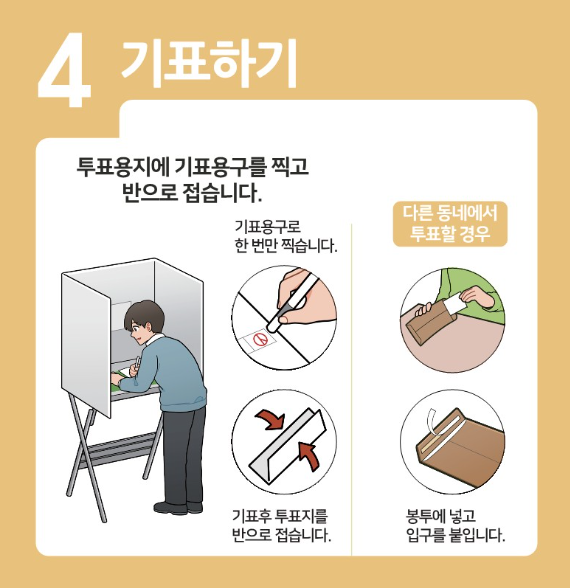 4 기표하기

투표용지에 기표용구를 찍고 반으로 접습니다.

기표용구로 한 번만 찍습니다.

기표후 투표지를 반으로 접습니다.

다른 동네에서 투표할 경우

봉투에 넣고 입구를 붙입니다.