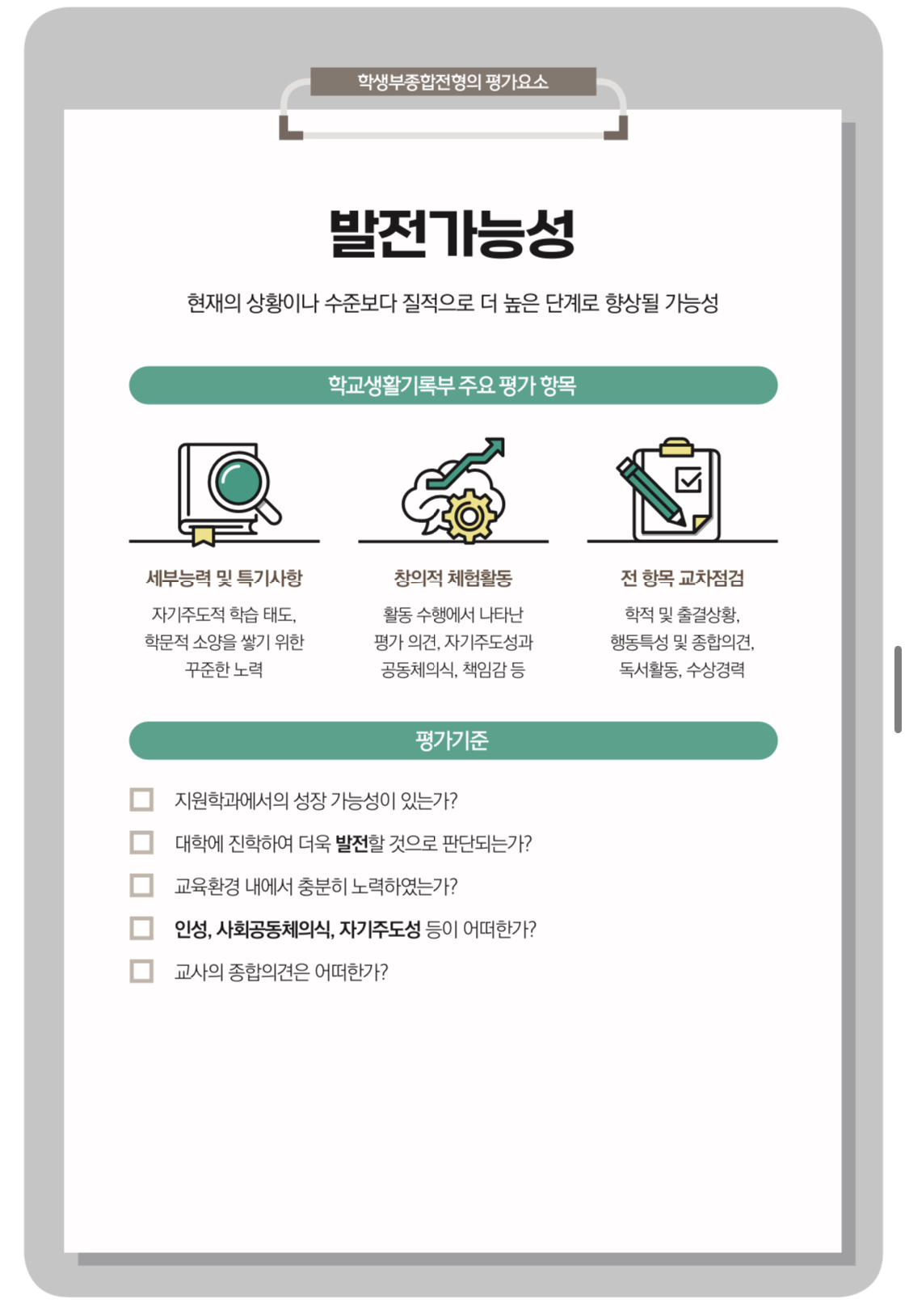 학생부종합전형의 평가요소

발전가능성

현재의 상황이나 수준보다 질적으로 더 높은 단계로 향상될 가능성

학교생활기록부 주요 평가 항목

세부능력 및 특기사항

자기주도적 학습 태도, 학문적 소양을 쌓기 위한 꾸준한 노력

창의적 체험활동

활동 수행에서 나타난 평가 의견, 자기주도성과 공동체의식, 책임감 등

전 항목 교차점검

학적 및 출결상황, 행동특성 및 종합의견, 독서활동, 수상경력

평가기준

지원학과에서의 성장 가능성이 있는가?

대학에 진학하여 더욱 발전할 것으로 판단되는가?

교육환경 내에서 충분히 노력하였는가?

인성, 사회공동체의식, 자기주도성 등이 어떠한가?

교사의 종합의견은 어떠한가?