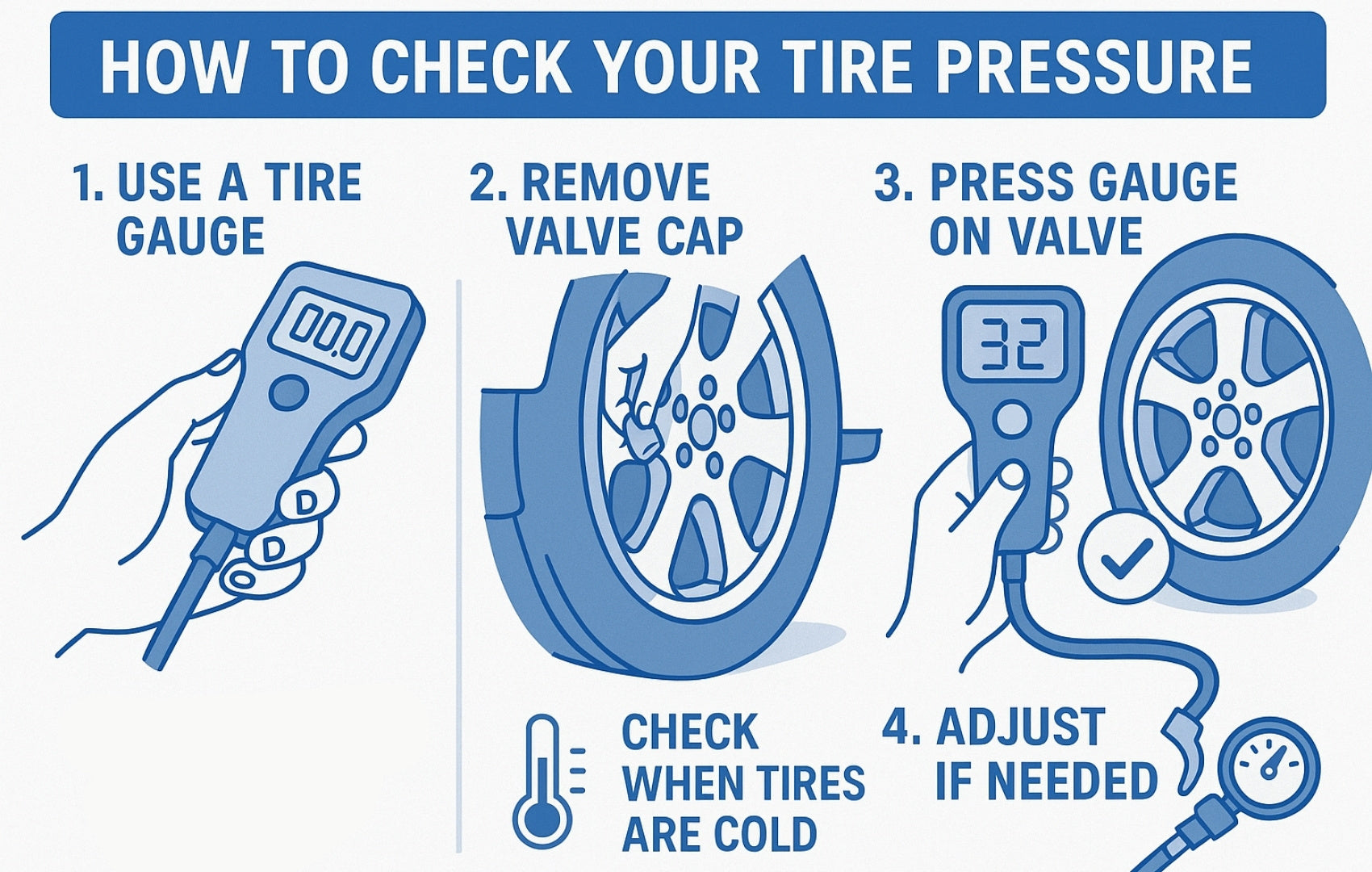 HOW TO CHECK YOUR TIRE PRESSURE

1. USE A TIRE GAUGE

00.0

2. REMOVE VALVE CAP

3. PRESS GAUGE ON VALVE

32

CHECK WHEN TIRES ARE COLD

4. ADJUST IF NEEDED