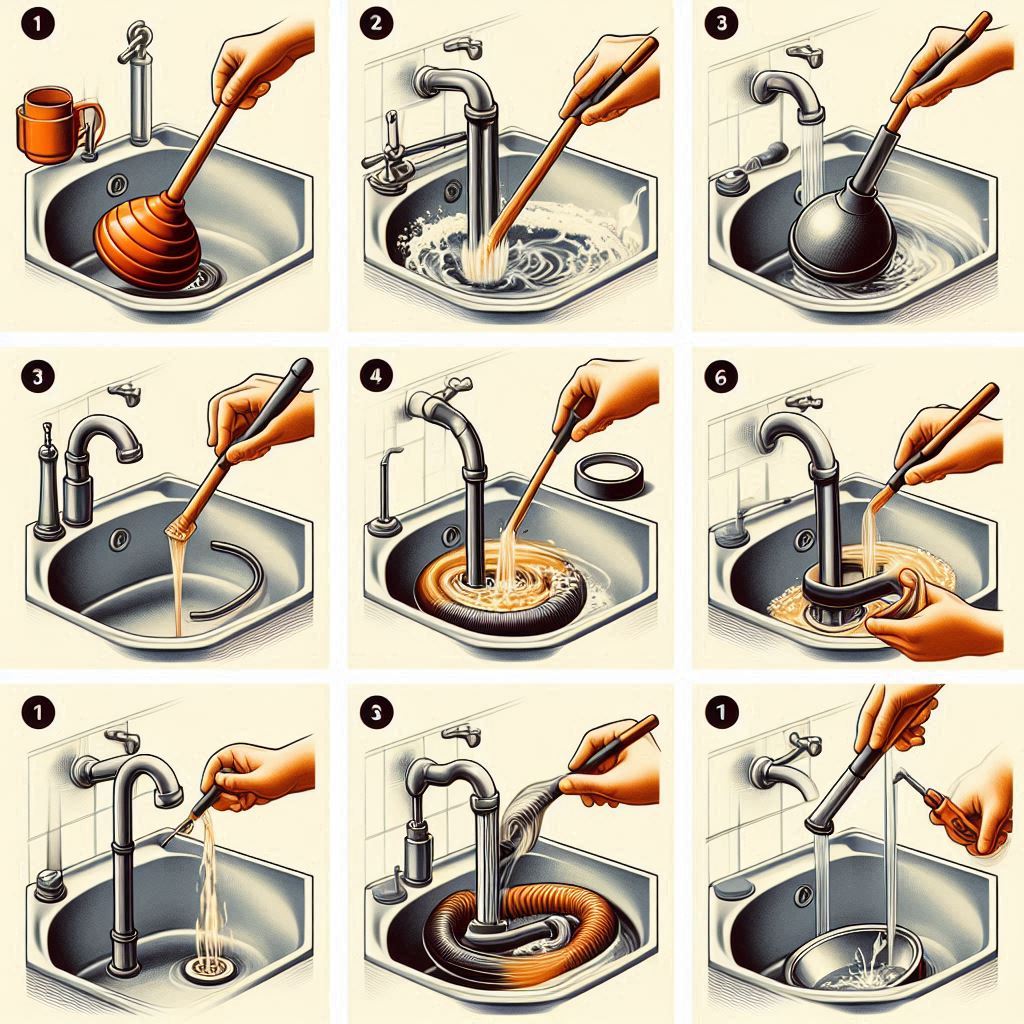 1

2

3

3

4

6

1

3

1