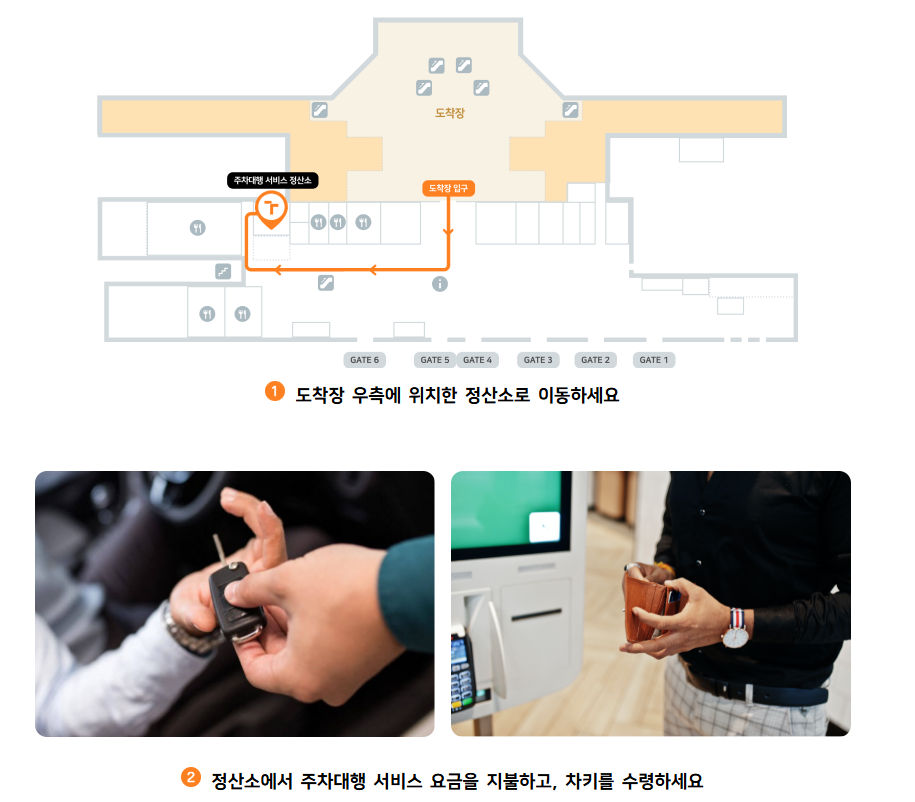 도착장

주차대행 서비스 정산소

도착장 입구

GATE 6 GATE 5 GATE 4 GATE 3 GATE 2 GATE 1

1 도착장 우측에 위치한 정산소로 이동하세요

2 정산소에서 주차대행 서비스 요금을 지불하고, 차키를 수령하세요