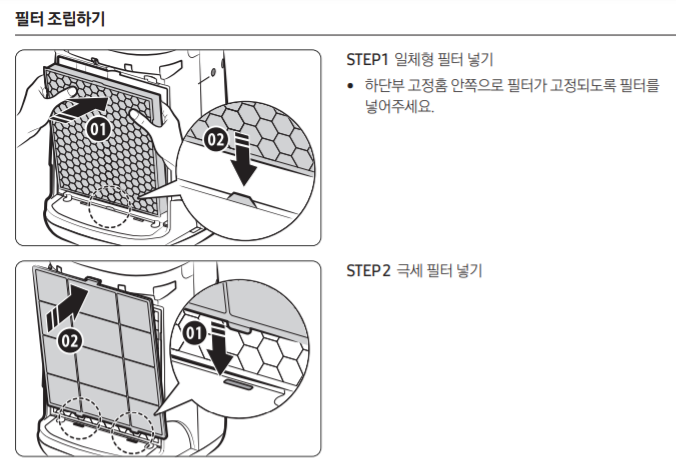 필터 조립하기

01

02

STEP1 일체형 필터 넣기

• 하단부 고정홈 안쪽으로 필터가 고정되도록 필터를 넣어주세요.

02

01

STEP2 극세 필터 넣기