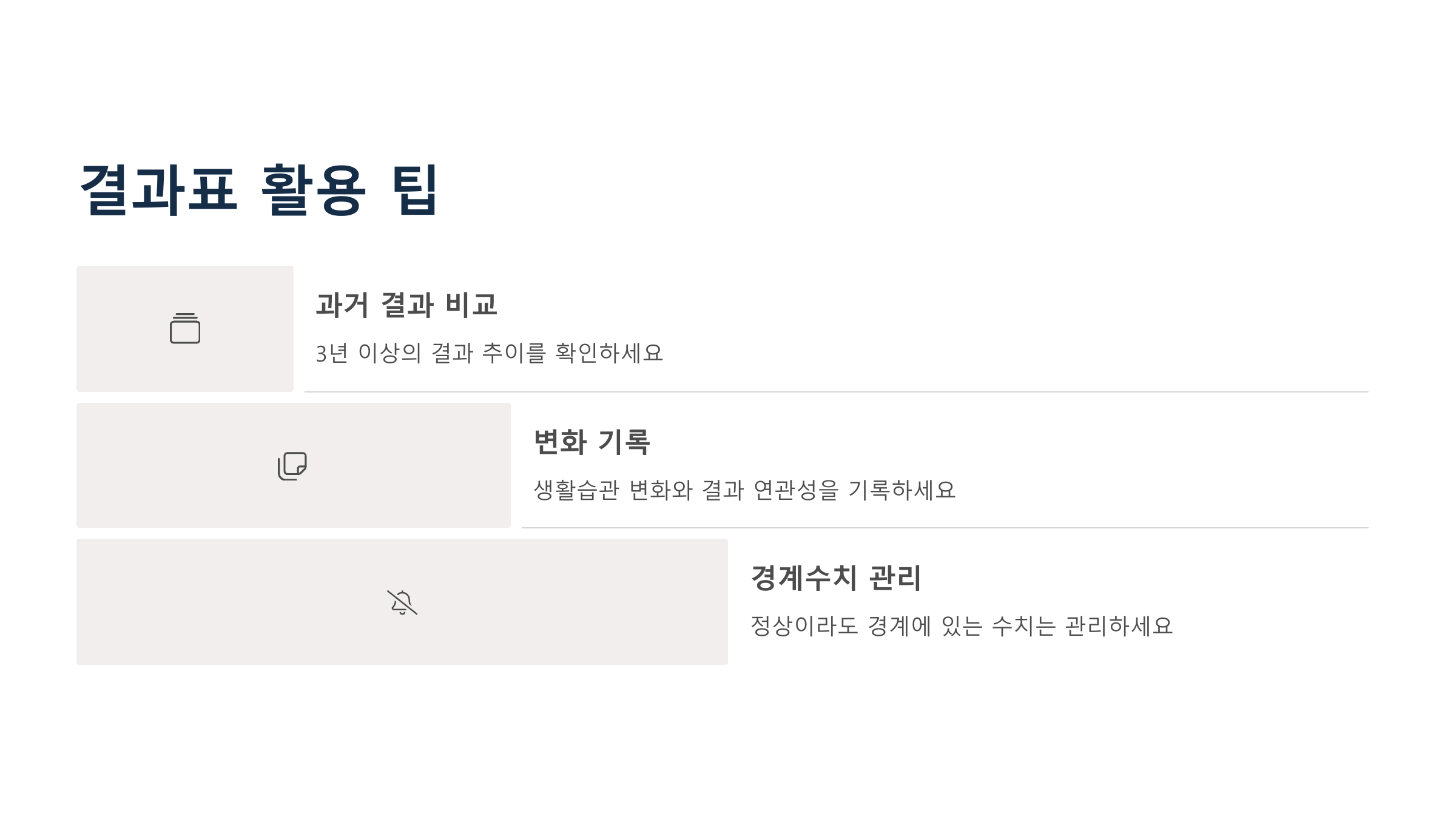 결과표 활용 팁

과거 결과 비교

3년 이상의 결과 추이를 확인하세요

변화 기록

생활습관 변화와 결과 연관성을 기록하세요

경계수치 관리

정상이라도 경계에 있는 수치는 관리하세요