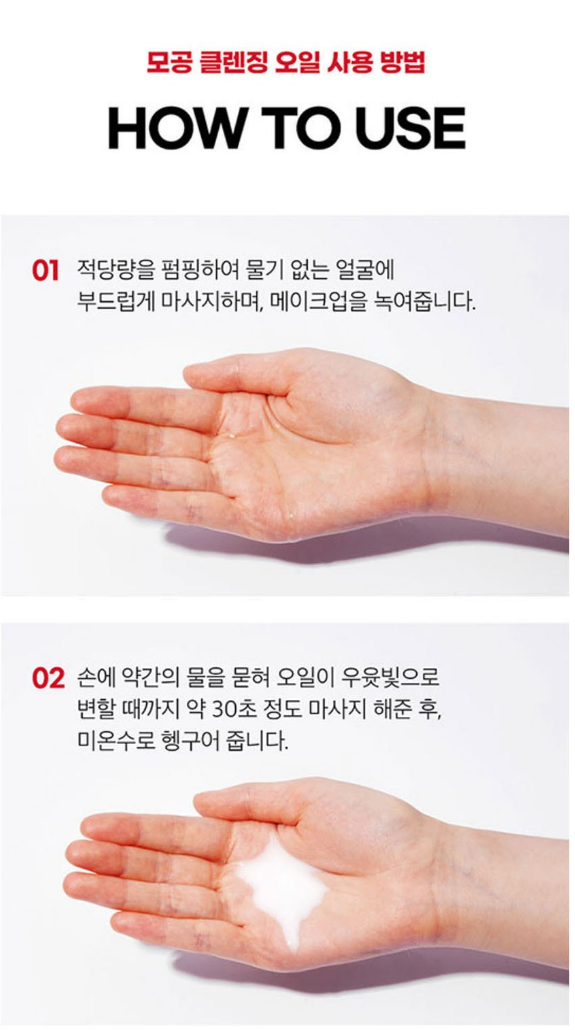 모공 클렌징 오일 사용 방법

HOW TO USE

01 적당량을 펌핑하여 물기 없는 얼굴에 부드럽게 마사지하며, 메이크업을 녹여줍니다.

02 손에 약간의 물을 묻혀 오일이 우윳빛으로 변할 때까지 약 30초 정도 마사지 해준 후, 미온수로 헹구어 줍니다.