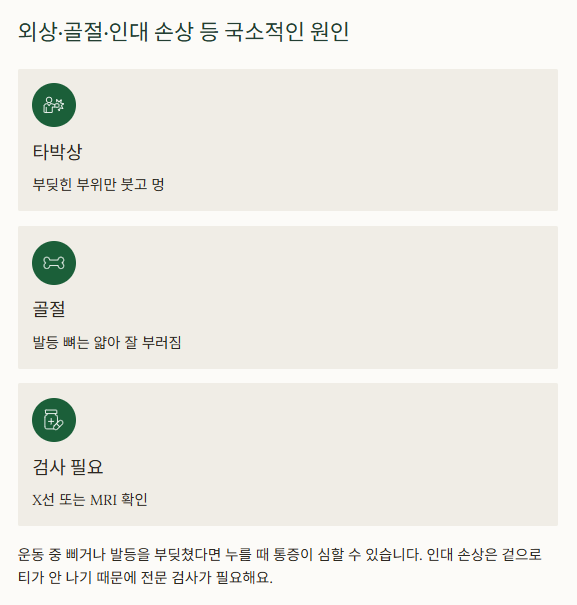 외상·골절·인대 손상 등 국소적인 원인

타박상

부딪힌 부위만 붓고 멍

골절

발등 뼈는 얇아 잘 부러짐

검사 필요

X선 또는 MRI 확인

운동 중 삐거나 발등을 부딪쳤다면 누를 때 통증이 심할 수 있습니다. 인대 손상은 겉으로 티가 안 나기 때문에 전문 검사가 필요해요.