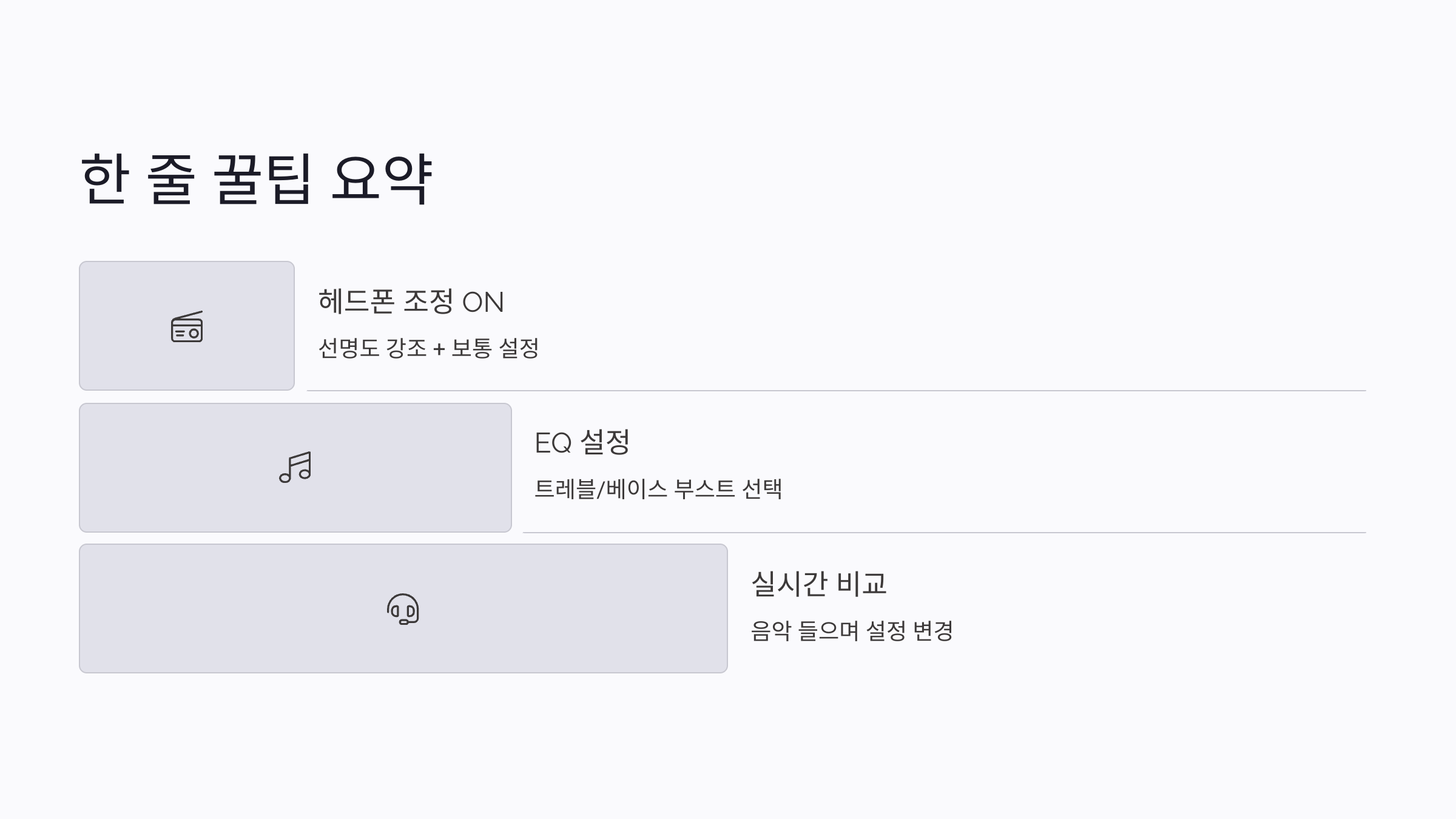 한 줄 꿀팁 요약

헤드폰 조정 ON

선명도 강조 + 보통 설정

EQ 설정

트레블/베이스 부스트 선택

실시간 비교

음악 들으며 설정 변경