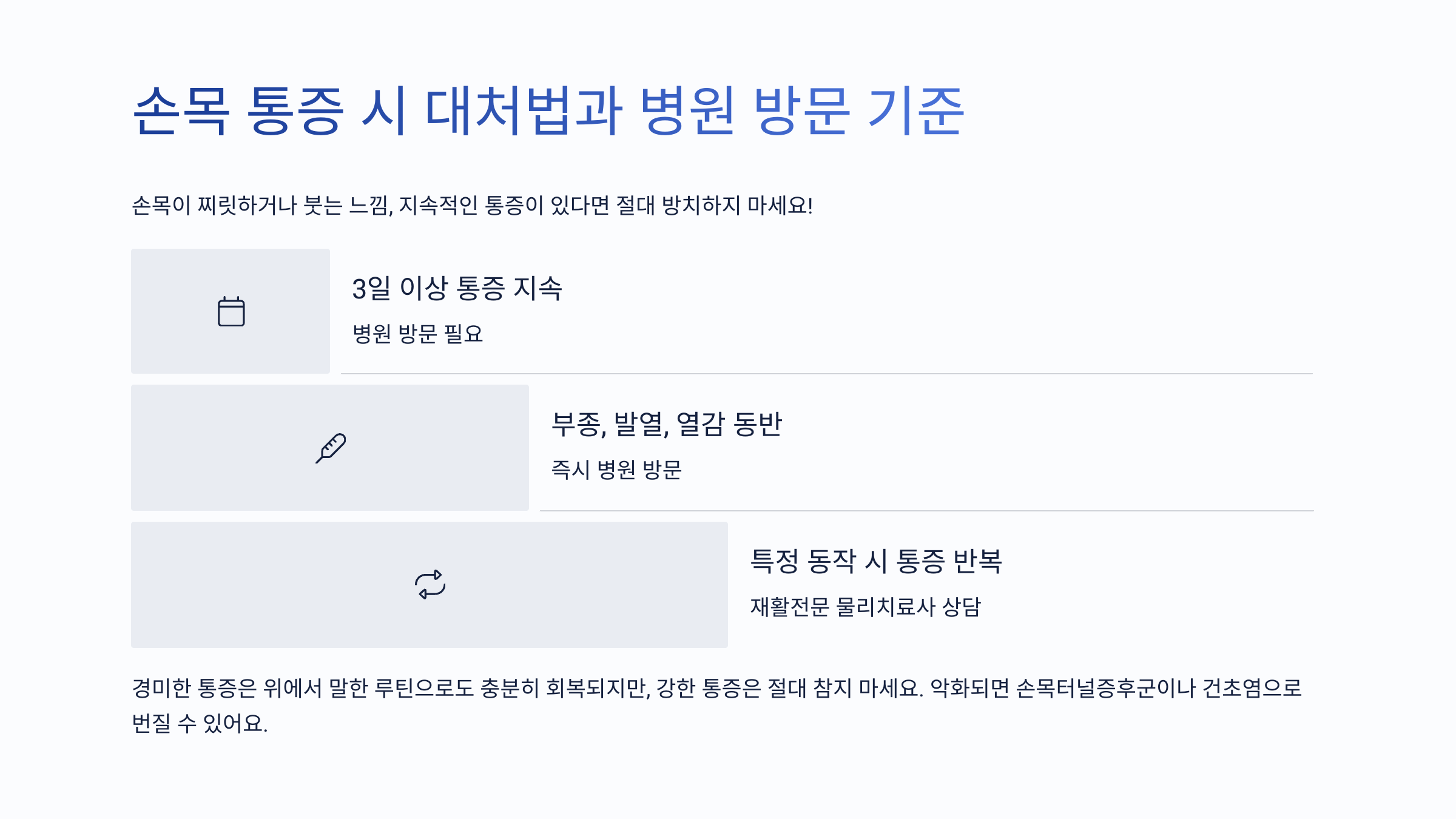 손목 통증 시 대처법과 병원 방문 기준

손목이 찌릿하거나 붓는 느낌, 지속적인 통증이 있다면 절대 방치하지 마세요!

3일 이상 통증 지속

병원 방문 필요

부종, 발열, 열감 동반

즉시 병원 방문

특정 동작 시 통증 반복

재활전문 물리치료사 상담

경미한 통증은 위에서 말한 루틴으로도 충분히 회복되지만, 강한 통증은 절대 참지 마세요. 악화되면 손목터널증후군이나 건초염으로 번질 수 있어요.