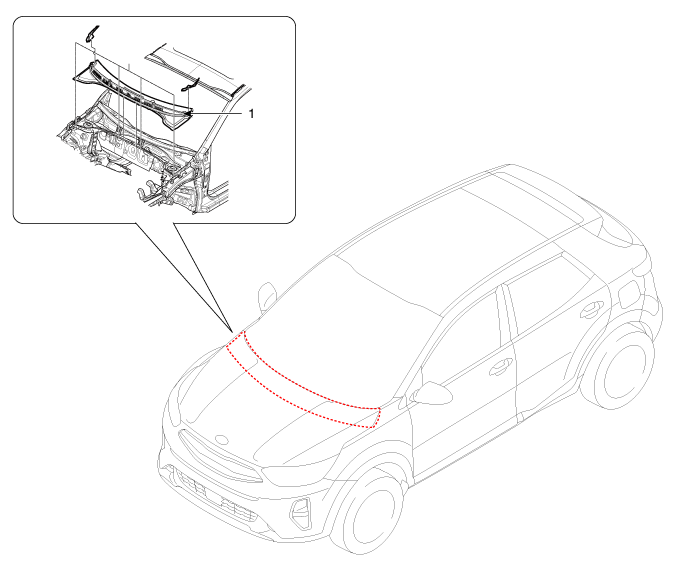 1