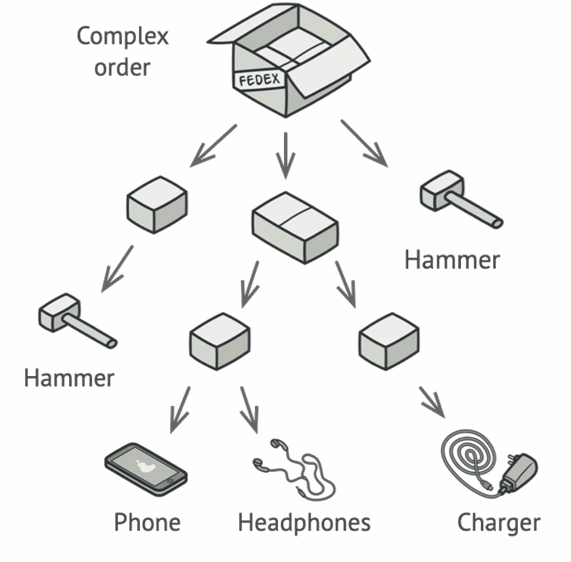 Complex order

FEDEX

Hammer

Hammer

Phone

Headphones

Charger