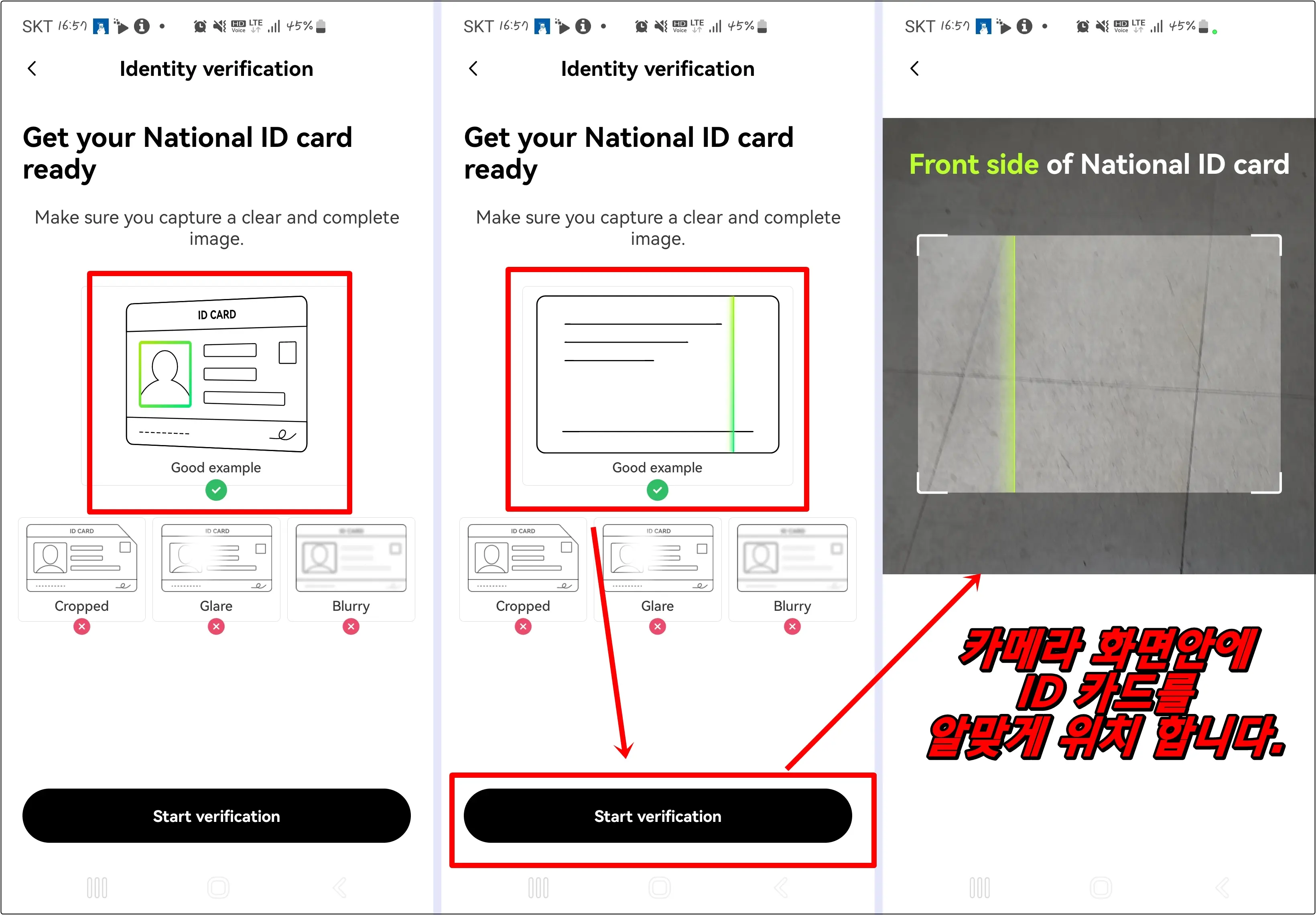 SKT 16:57 HD Voice LTE 45%

Identity verification

Get your National ID card ready

Make sure you capture a clear and complete image.

ID CARD

Good example

ID CARD
Cropped

ID CARD
Glare

ID CARD
Blurry

Start verification

SKT 16:57 HD Voice LTE 45%

Identity verification

Get your National ID card ready

Make sure you capture a clear and complete image.

Good example

ID CARD
Cropped

ID CARD
Glare

ID CARD
Blurry

Start verification

SKT 16:57 HD Voice LTE 45%

Front side of National ID card

카메라 화면안에 ID 카드를 알맞게 위치 합니다.