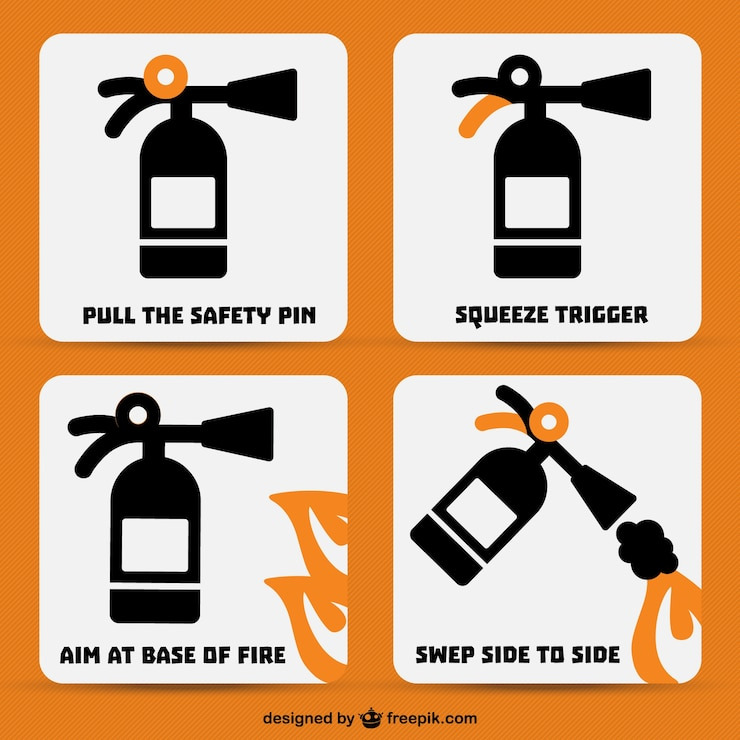 PULL THE SAFETY PIN

SQUEEZE TRIGGER

AIM AT BASE OF FIRE

SWEP SIDE TO SIDE

designed by freepik.com