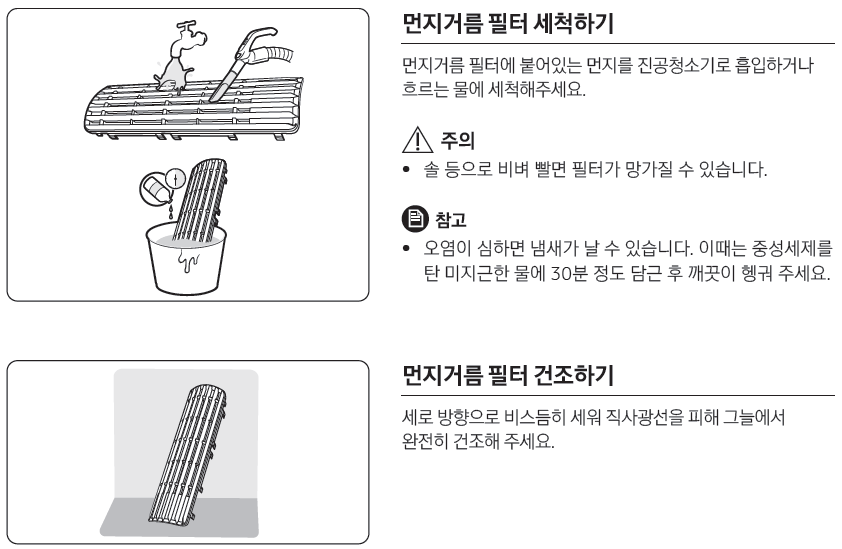 먼지거름 필터 세척하기

먼지거름 필터에 붙어있는 먼지를 진공청소기로 흡입하거나 흐르는 물에 세척해주세요.

주의

• 솔 등으로 비벼 빨면 필터가 망가질 수 있습니다.

참고

• 오염이 심하면 냄새가 날 수 있습니다. 이때는 중성세제를 탄 미지근한 물에 30분 정도 담근 후 깨끗이 헹궈 주세요.

먼지거름 필터 건조하기

세로 방향으로 비스듬히 세워 직사광선을 피해 그늘에서 완전히 건조해 주세요.