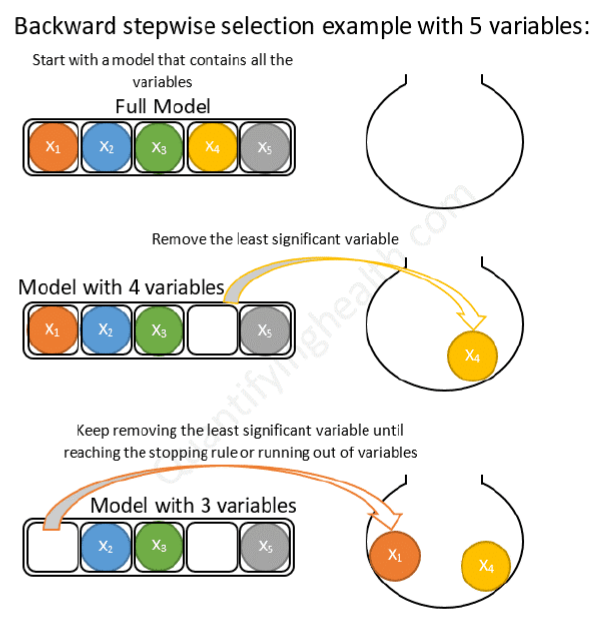 Backward stepwise selection example with 5 variables:

Start with a model that contains all the variables

Full Model

$X_1$ $X_2$ $X_3$ $X_4$ $X_5$

Remove the least significant variable

Model with 4 variables

$X_1$ $X_2$ $X_3$ $X_5$

$X_4$

Keep removing the least significant variable until reaching the stopping rule or running out of variables

Model with 3 variables

$X_2$ $X_3$ $X_5$

$X_1$ $X_4$

Quantifyinghealth.com