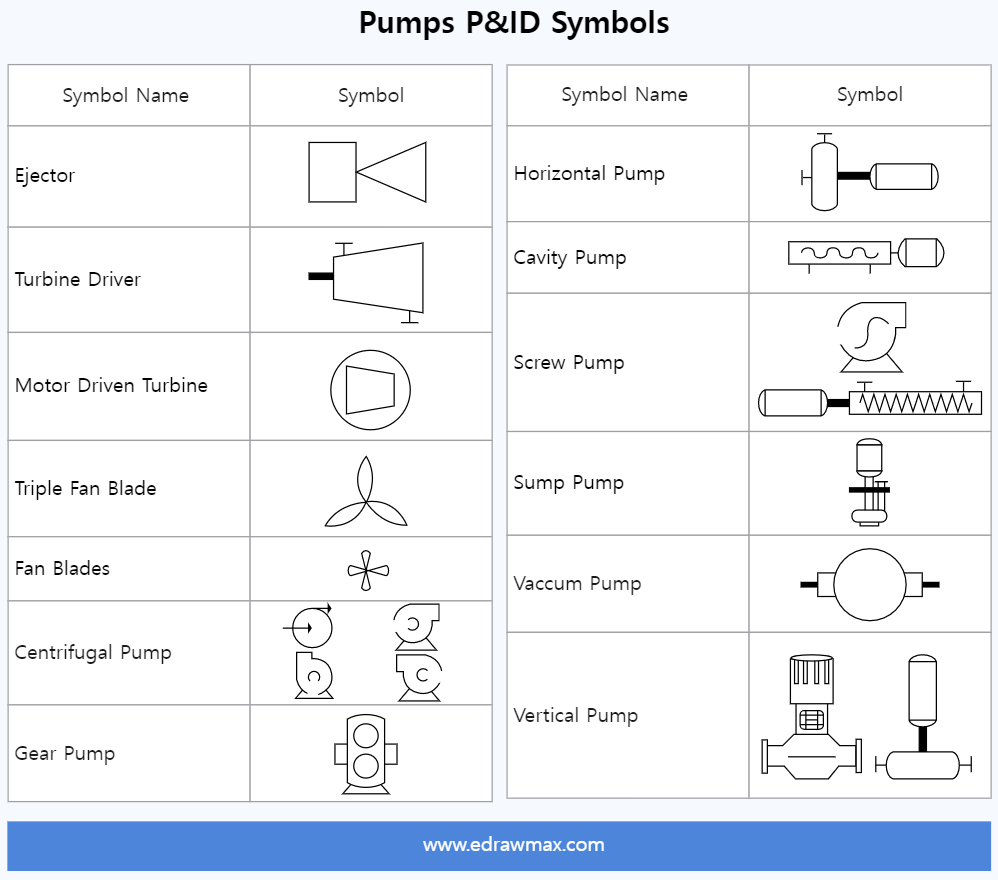 Pumps P&ID Symbols

| Symbol Name | Symbol |
|---|---|
| Ejector | |
| Turbine Driver | |
| Motor Driven Turbine | |
| Triple Fan Blade | |
| Fan Blades | |
| Centrifugal Pump | |
| Gear Pump | |

| Symbol Name | Symbol |
|---|---|
| Horizontal Pump | |
| Cavity Pump | |
| Screw Pump | |
| Sump Pump | |
| Vaccum Pump | |
| Vertical Pump | |

www.edrawmax.com