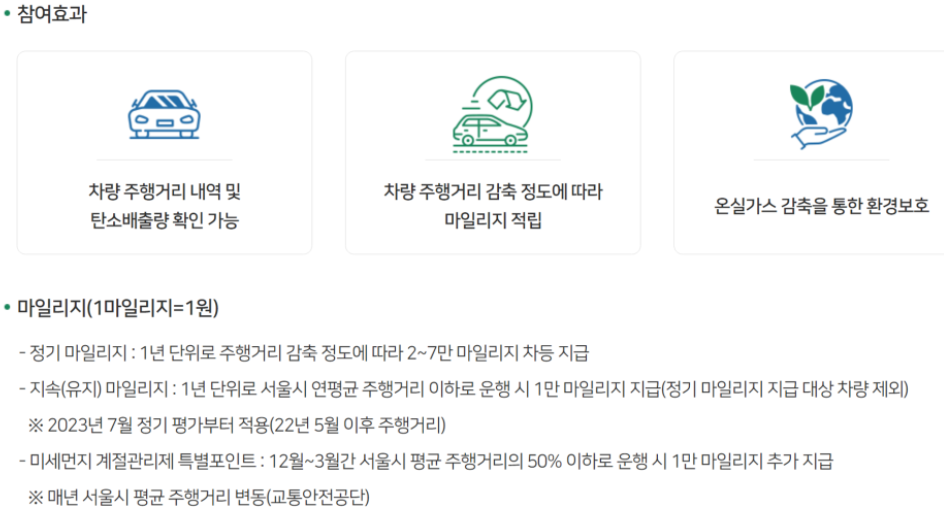 • 참여효과

차량 주행거리 내역 및 탄소배출량 확인 가능

차량 주행거리 감축 정도에 따라 마일리지 적립

온실가스 감축을 통한 환경보호

• 마일리지(1마일리지=1원)

- 정기 마일리지 : 1년 단위로 주행거리 감축 정도에 따라 2~7만 마일리지 차등 지급

- 지속(유지) 마일리지 : 1년 단위로 서울시 연평균 주행거리 이하로 운행 시 1만 마일리지 지급(정기 마일리지 지급 대상 차량 제외)

※ 2023년 7월 정기 평가부터 적용(22년 5월 이후 주행거리)

- 미세먼지 계절관리제 특별포인트 : 12월~3월간 서울시 평균 주행거리의 50% 이하로 운행 시 1만 마일리지 추가 지급

※ 매년 서울시 평균 주행거리 변동(교통안전공단)