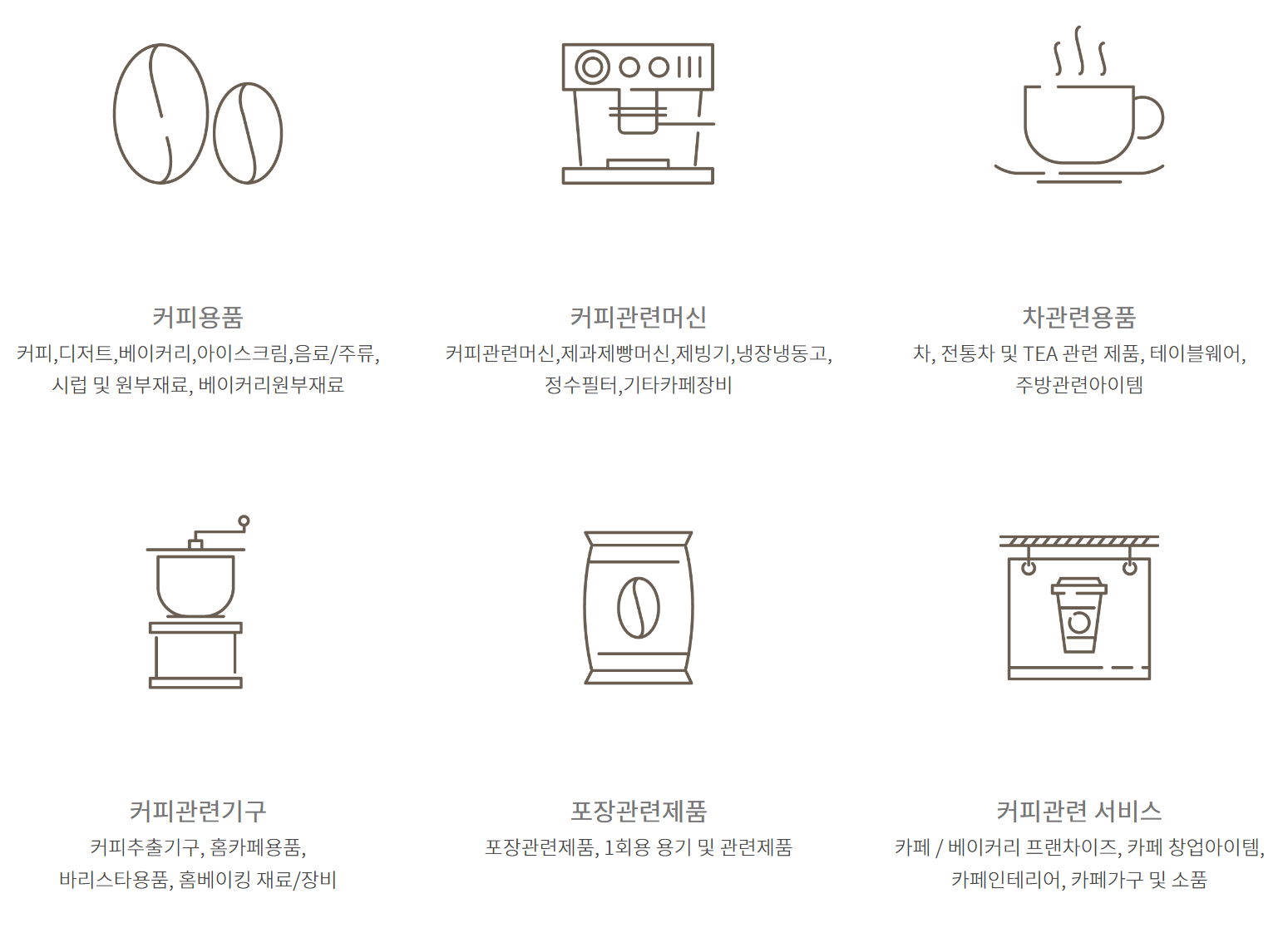 커피용품
커피,디저트,베이커리,아이스크림,음료/주류, 시럽 및 원부재료, 베이커리원부재료

커피관련머신
커피관련머신,제과제빵머신,제빙기,냉장냉동고, 정수필터,기타카페장비

차관련용품
차, 전통차 및 TEA 관련 제품, 테이블웨어, 주방관련아이템

커피관련기구
커피추출기구, 홈카페용품, 바리스타용품, 홈베이킹 재료/장비

포장관련제품
포장관련제품, 1회용 용기 및 관련제품

커피관련 서비스
카페 / 베이커리 프랜차이즈, 카페 창업아이템, 카페인테리어, 카페가구 및 소품