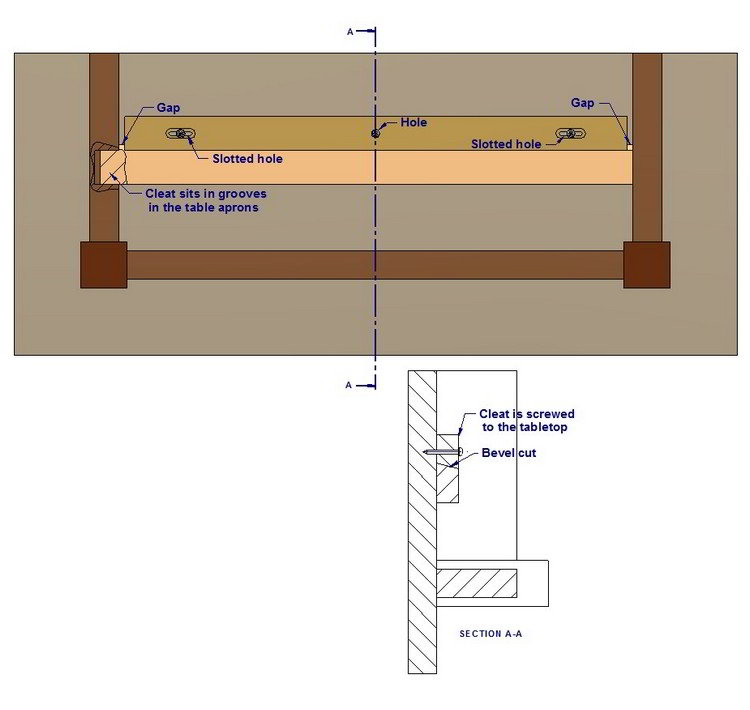 A

Gap

Hole

Gap

Slotted hole

Slotted hole

Cleat sits in grooves in the table aprons

A

Cleat is screwed to the tabletop

Bevel cut

SECTION A-A