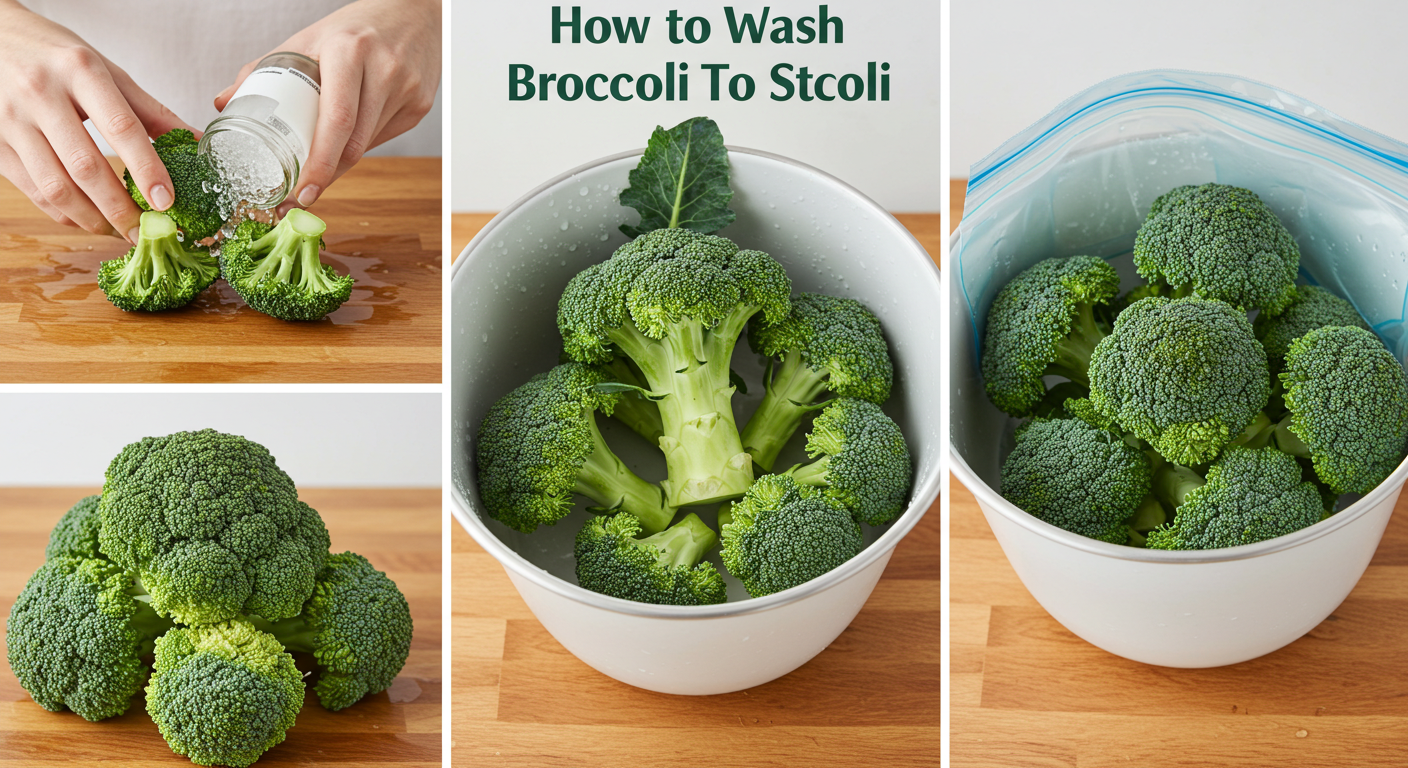 How to Wash Broccoli To Stcoli